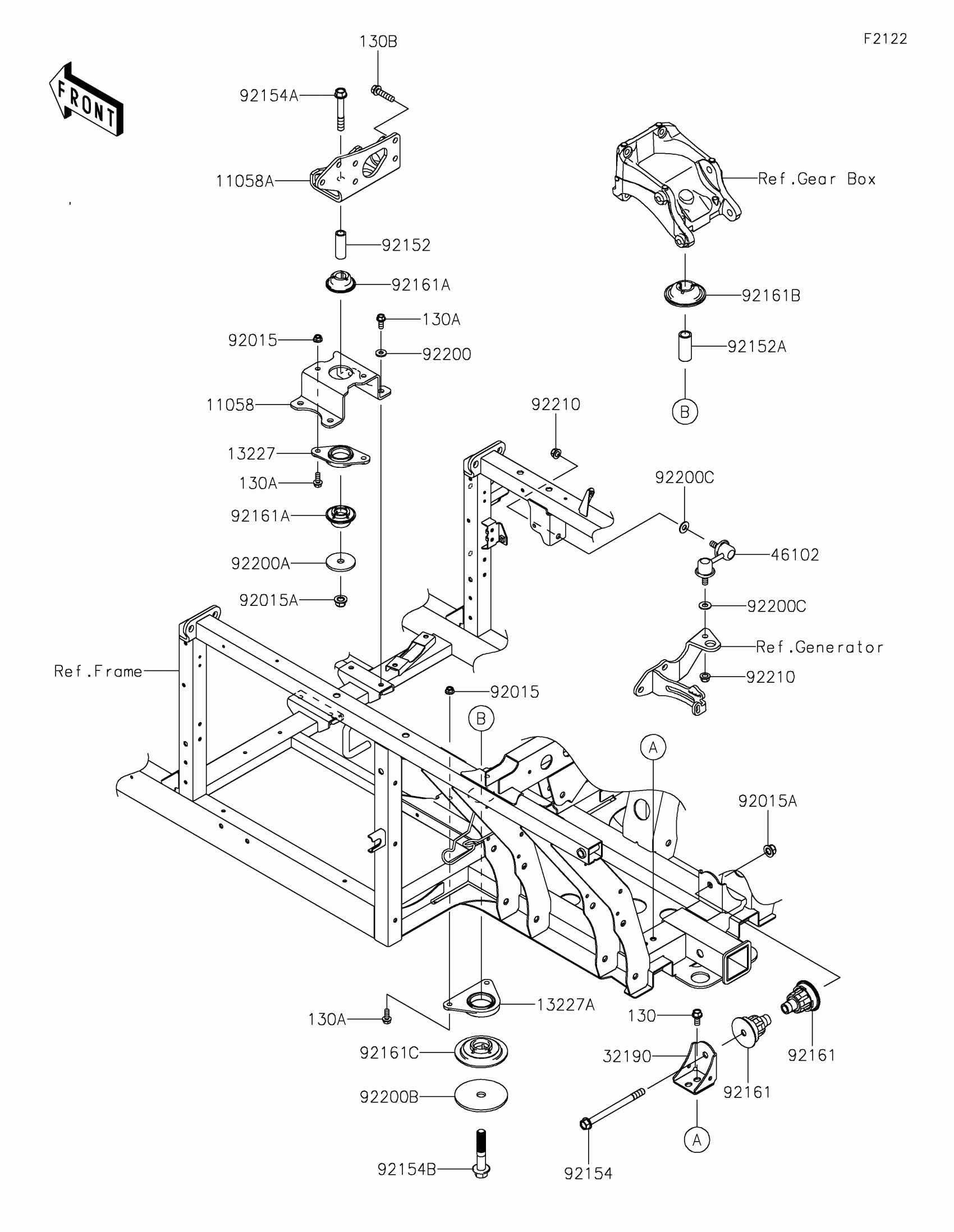 F2122

FRONT

130B
92154A
11058A
92152
92161A
130A
92015
92200
11058
13227
130A
92161A
92200A
92015A

Ref.Gear Box
92161B
92152A
B

92210
92200C
46102
92200C
Ref.Generator
92210

Ref.Frame
92015
B
A
92015A

13227A
130A
92161C
92200B
92154B

130
32190
92161
92161
A
92154