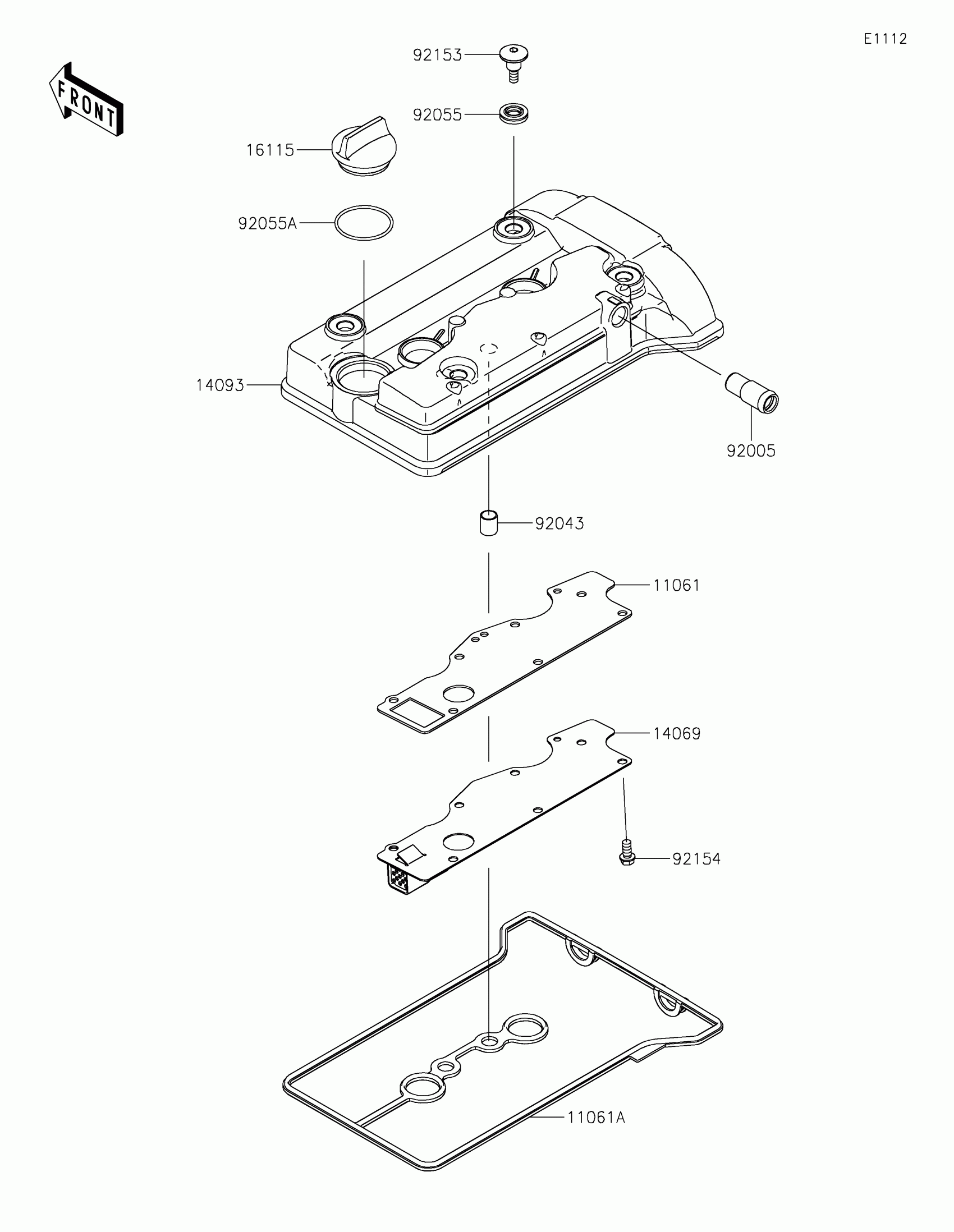 E1112

FRONT

92153

92055

16115

92055A

14093

92005

92043

11061

14069

92154

11061A