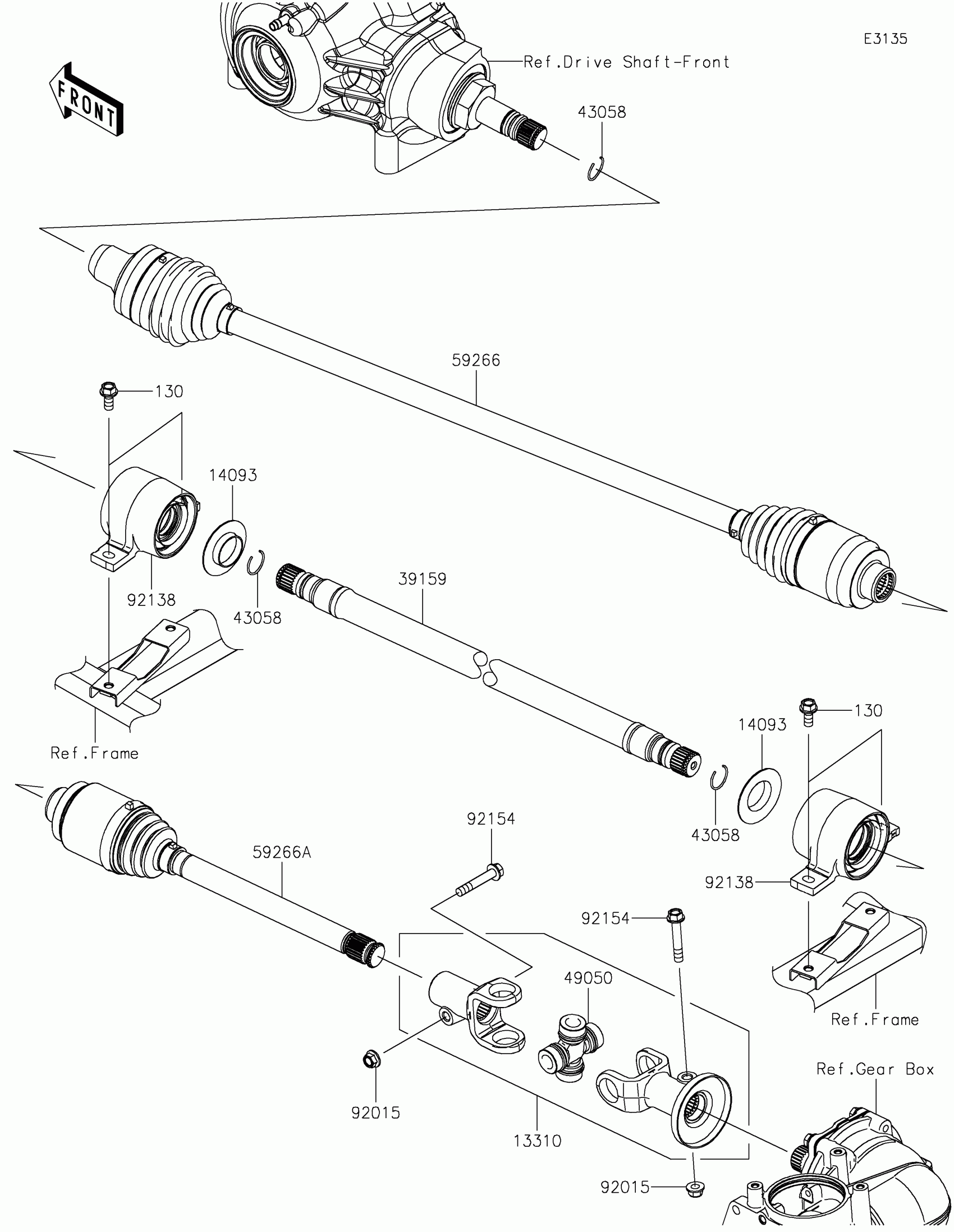 E3135

FRONT

Ref.Drive Shaft-Front

43058

59266

130

14093

92138

43058

39159

Ref.Frame

130

14093

43058

92138

92154

59266A

92154

49050

Ref.Frame

Ref.Gear Box

92015

13310

92015