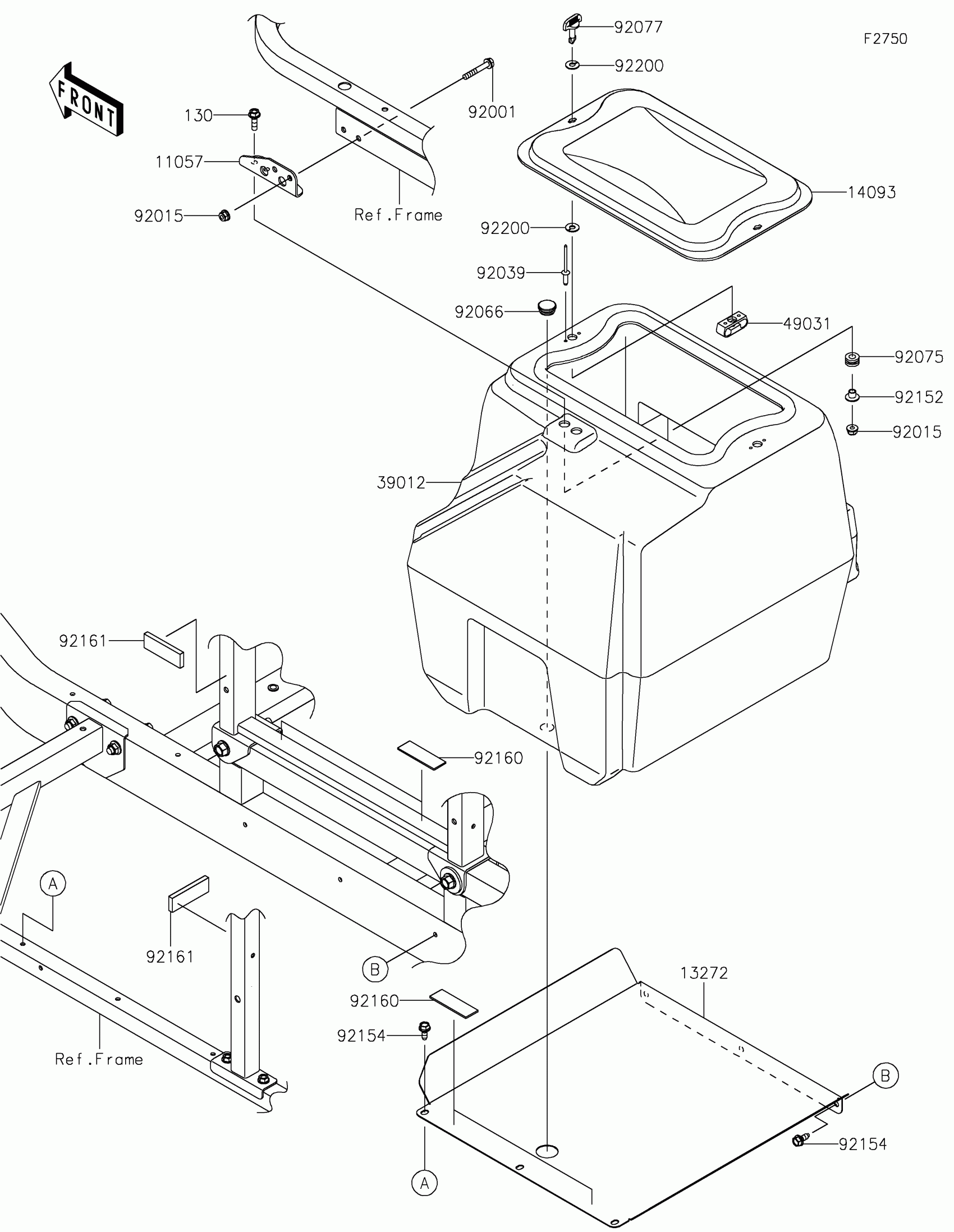 F2750

FRONT

92077
92200
92001
130
11057
92015
Ref.Frame
14093
92200
92039
92066
49031
92075
92152
92015
39012
92161
92160
A
92161
B
13272
92160
92154
Ref.Frame
B
92154
A