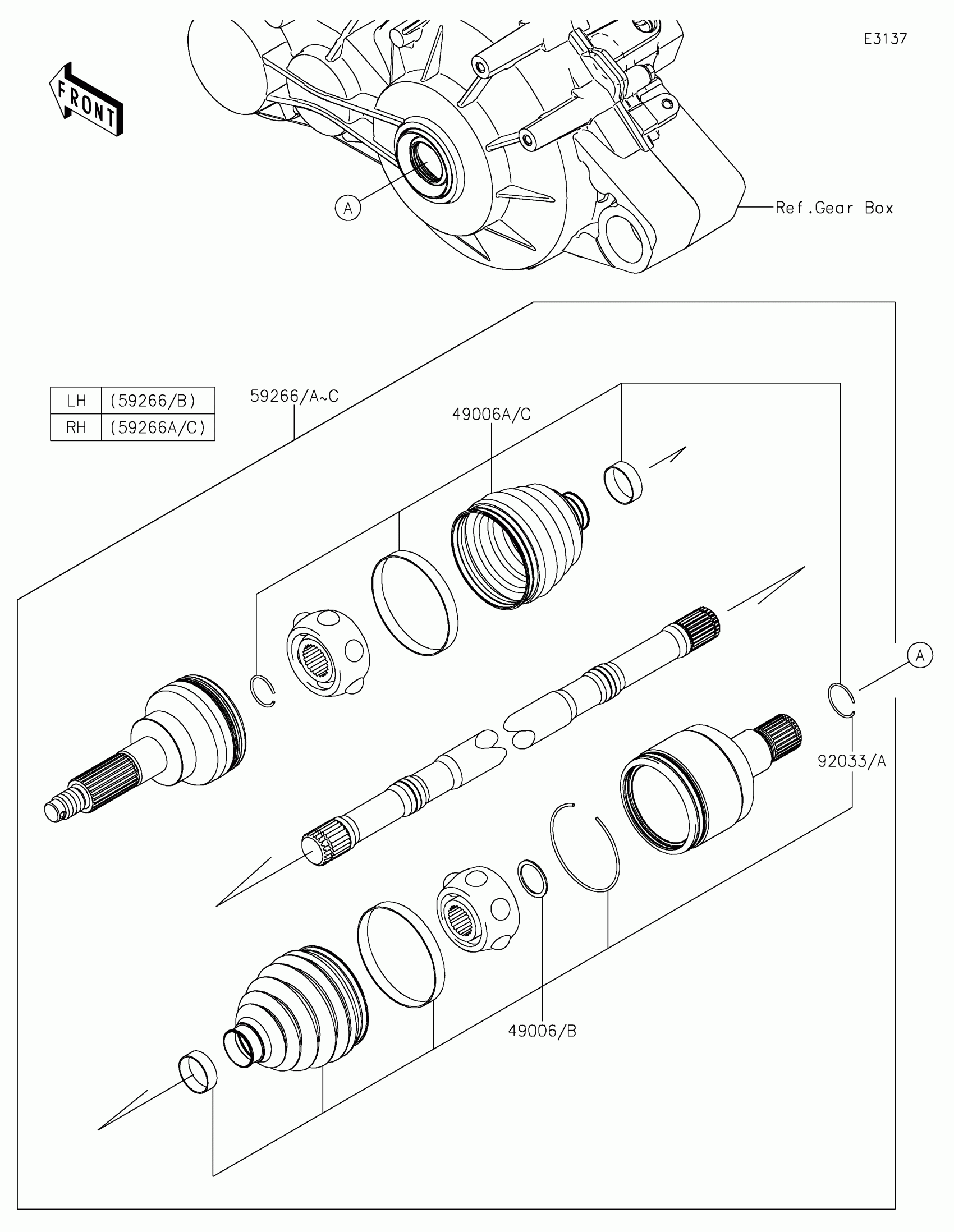 E3137

FRONT

A

Ref.Gear Box

| LH | (59266/B) |
|---|---|
| RH | (59266A/C) |

59266/A~C

49006A/C

A

92033/A

49006/B