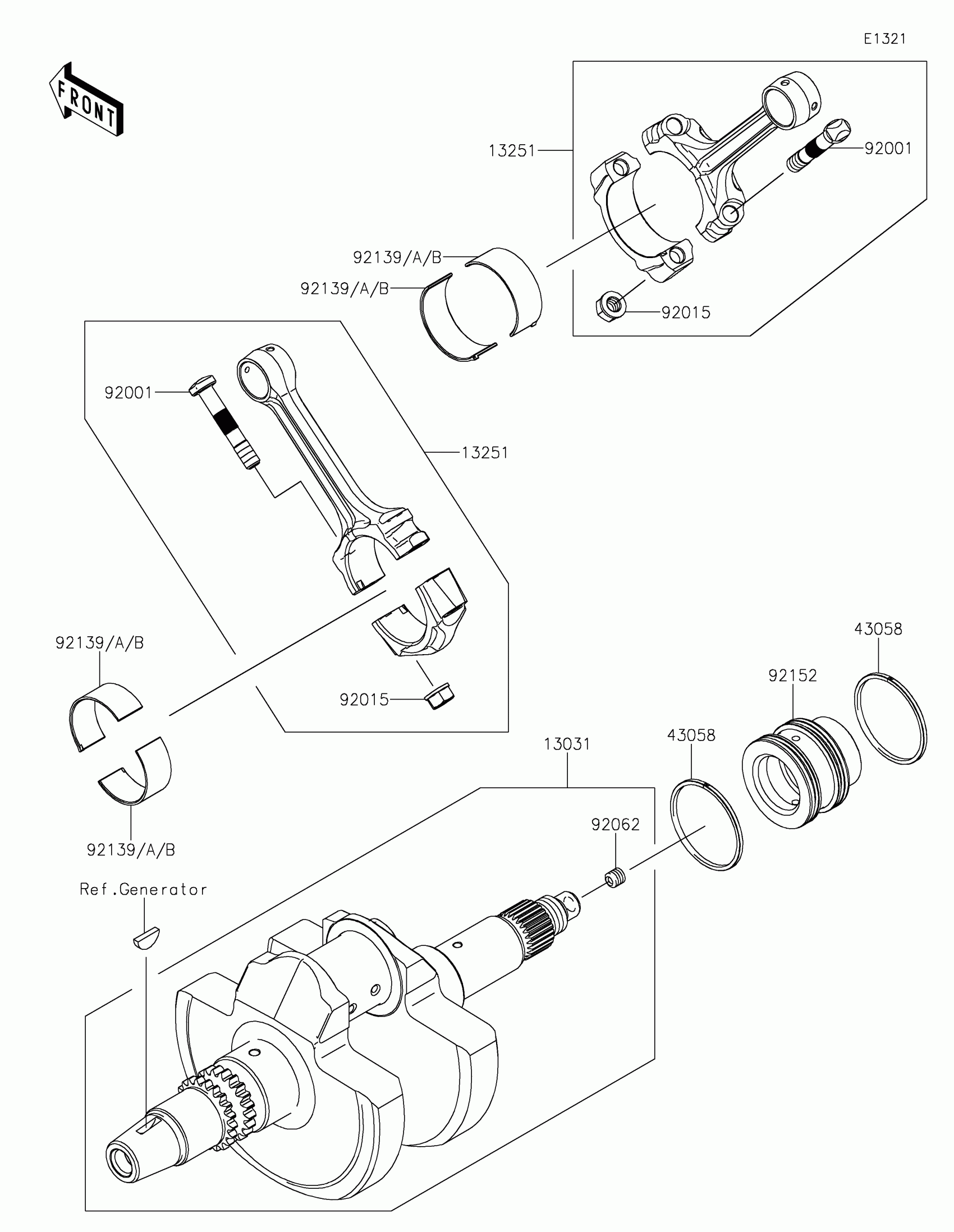 E1321

FRONT

13251
92001
92139/A/B
92139/A/B
92015
92001
13251
92139/A/B
92015
43058
92152
43058
13031
92062
92139/A/B
Ref.Generator