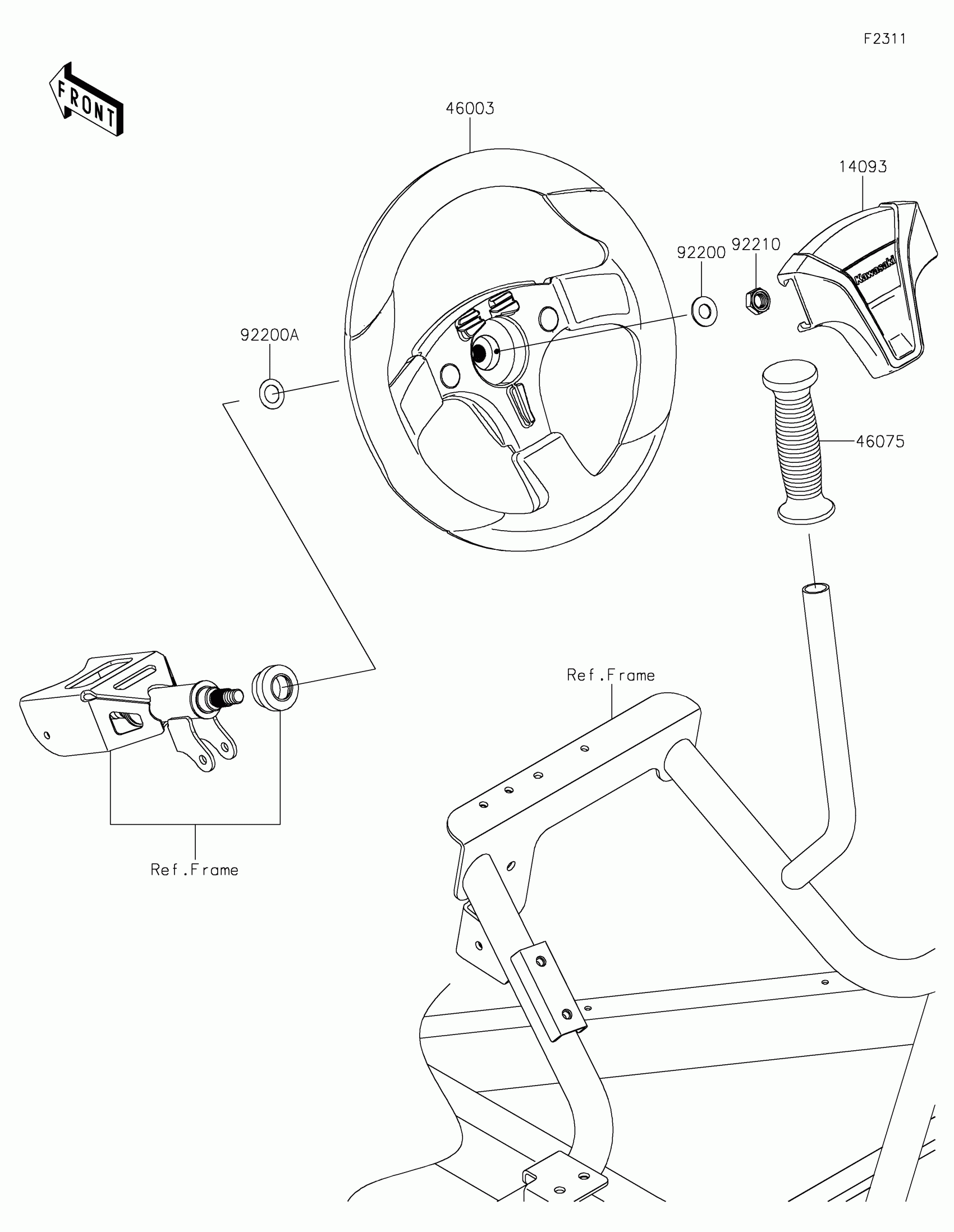 F2311

FRONT

46003

14093

92200

92210

Kawasaki

92200A

46075

Ref.Frame

Ref.Frame