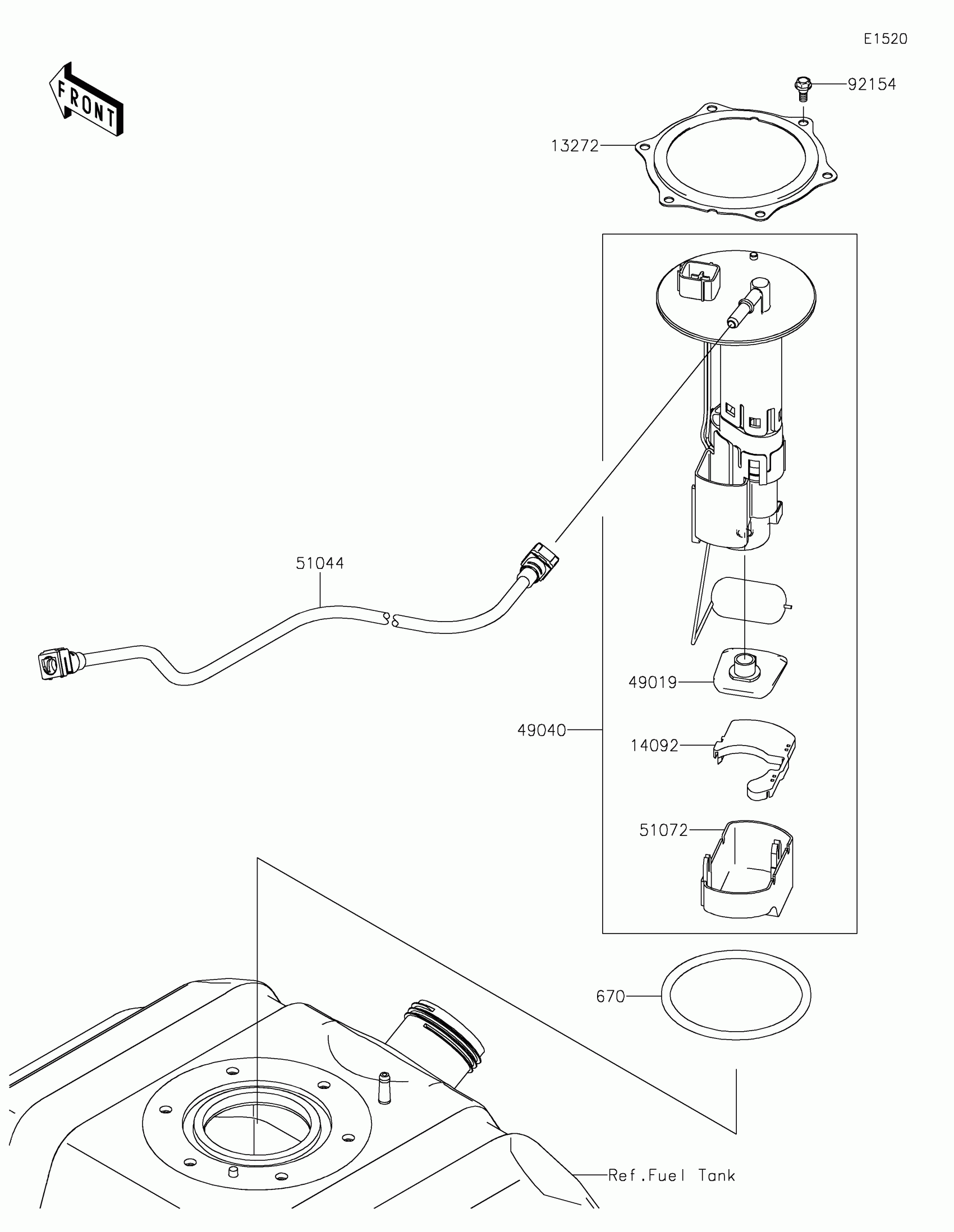 E1520

FRONT

92154

13272

51044

49019

49040

14092

51072

670

Ref.Fuel Tank