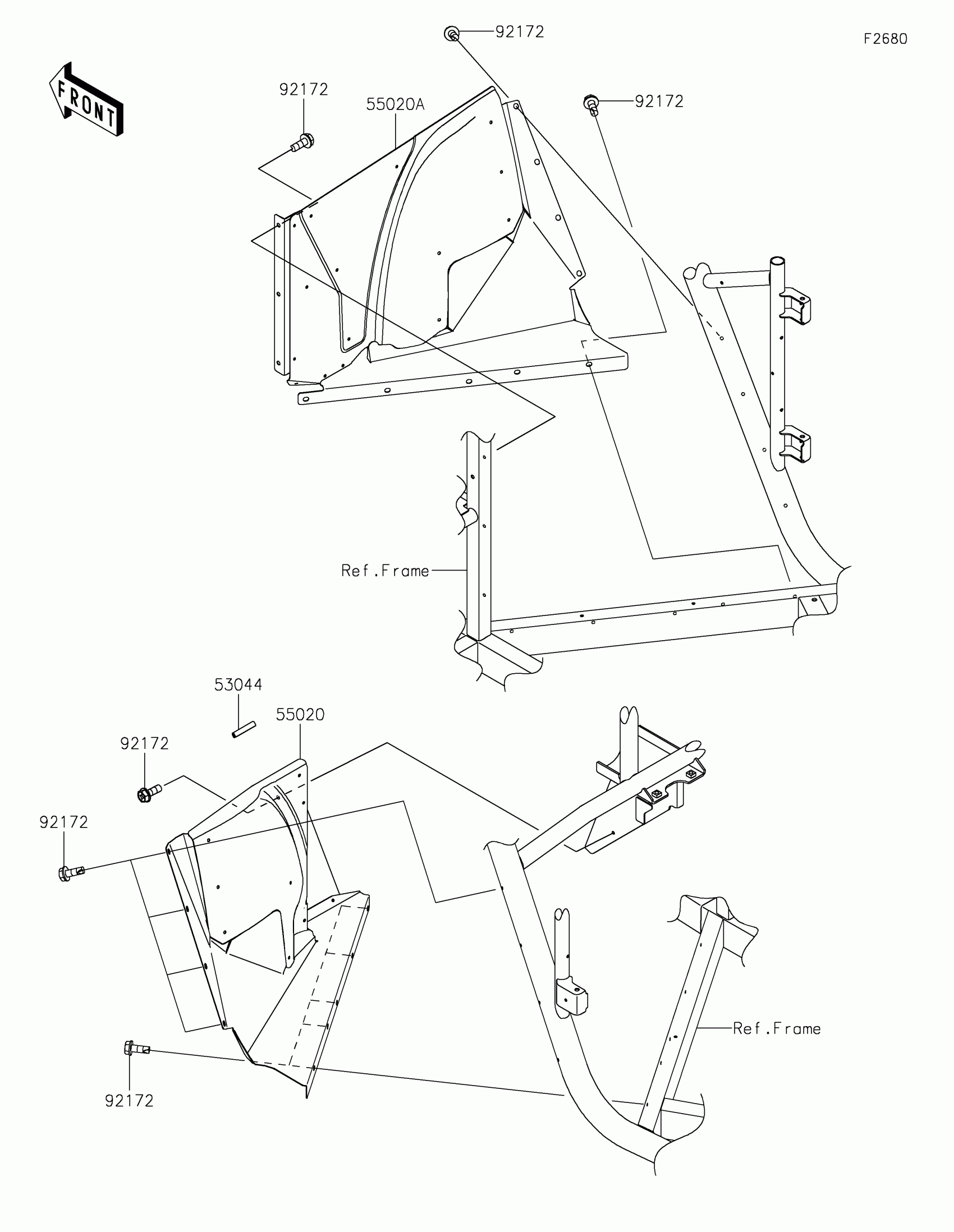 92172
F2680
FRONT
92172
55020A
92172
Ref.Frame
53044
55020
92172
92172
Ref.Frame
92172