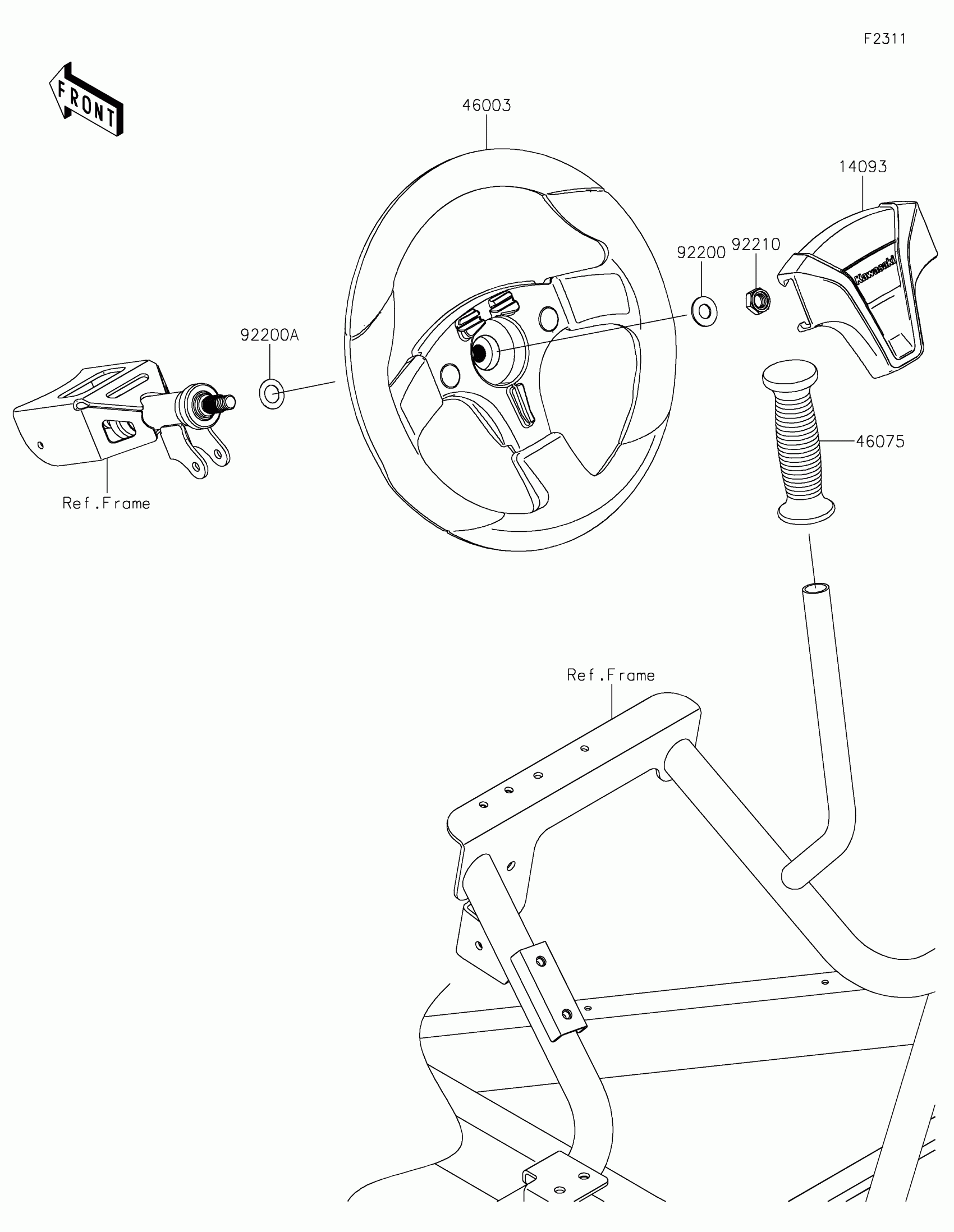 F2311

FRONT

46003

14093

92200

92210

Kawasaki

92200A

46075

Ref.Frame

Ref.Frame