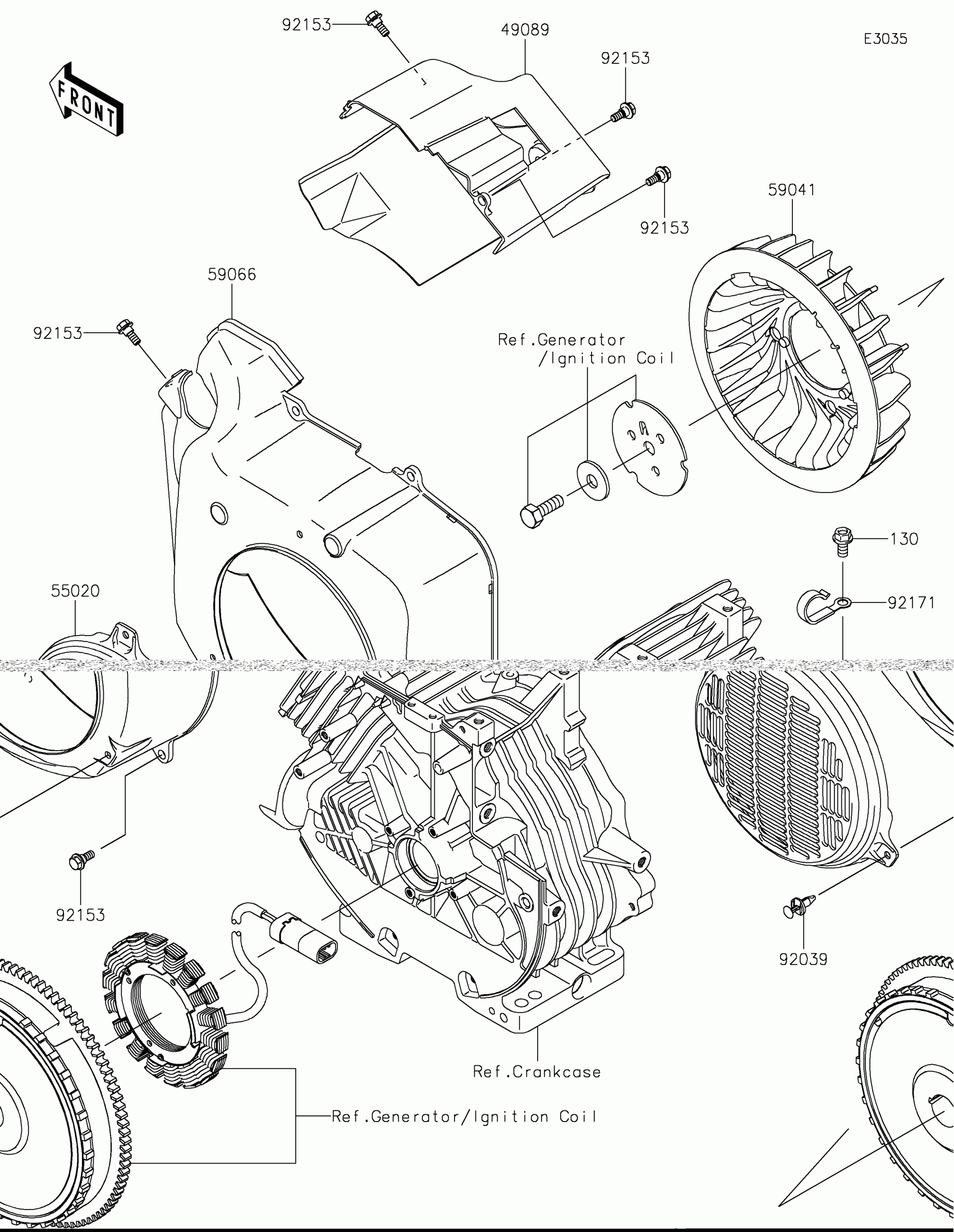 92153
49089
E3035
FRONT
92153
92153
59041
59066
92153
Ref.Generator
/Ignition Coil
130
55020
92171
92153
92039
Ref.Crankcase
Ref.Generator/Ignition Coil