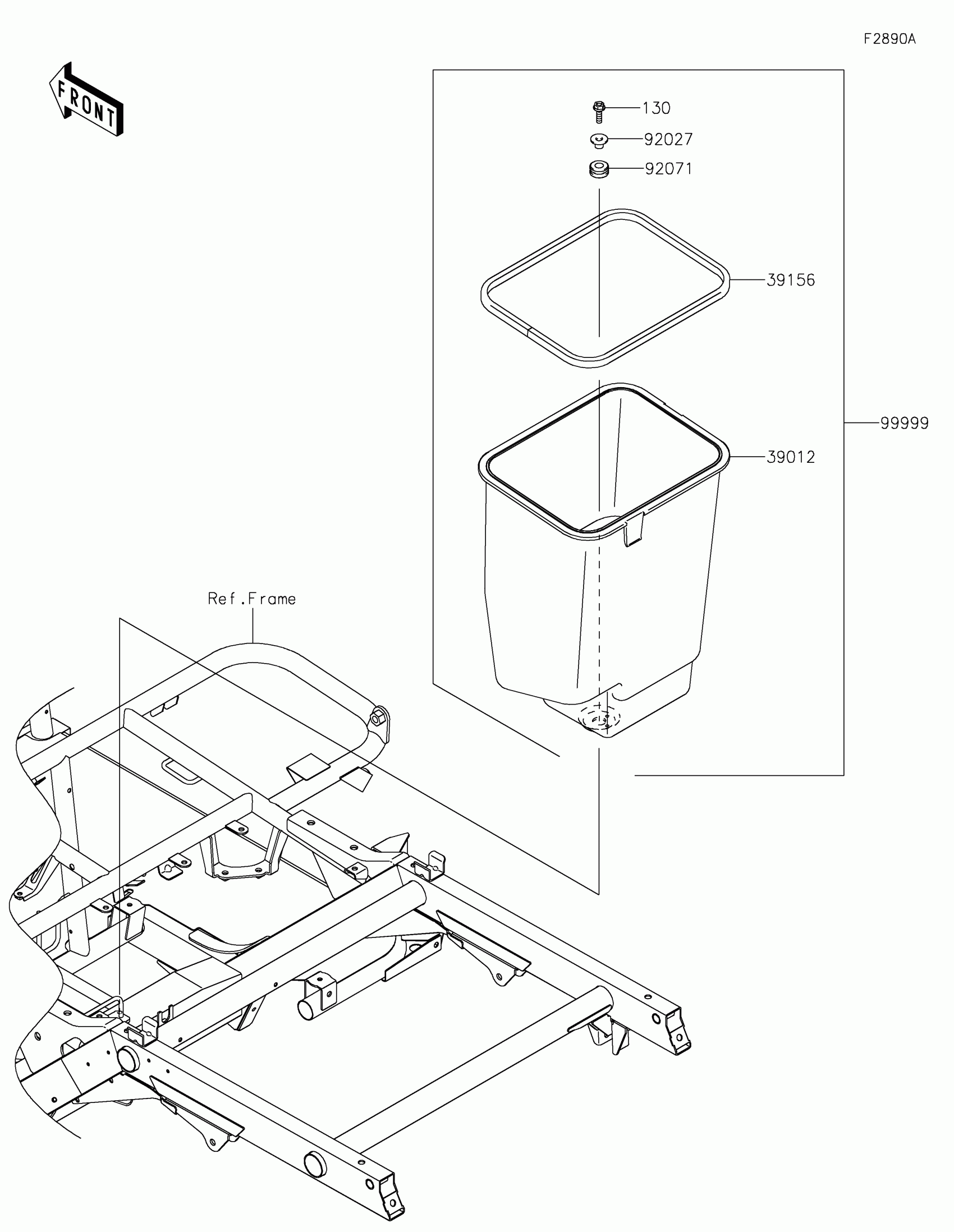 F2890A

FRONT

130
92027
92071
39156
99999
39012

Ref.Frame