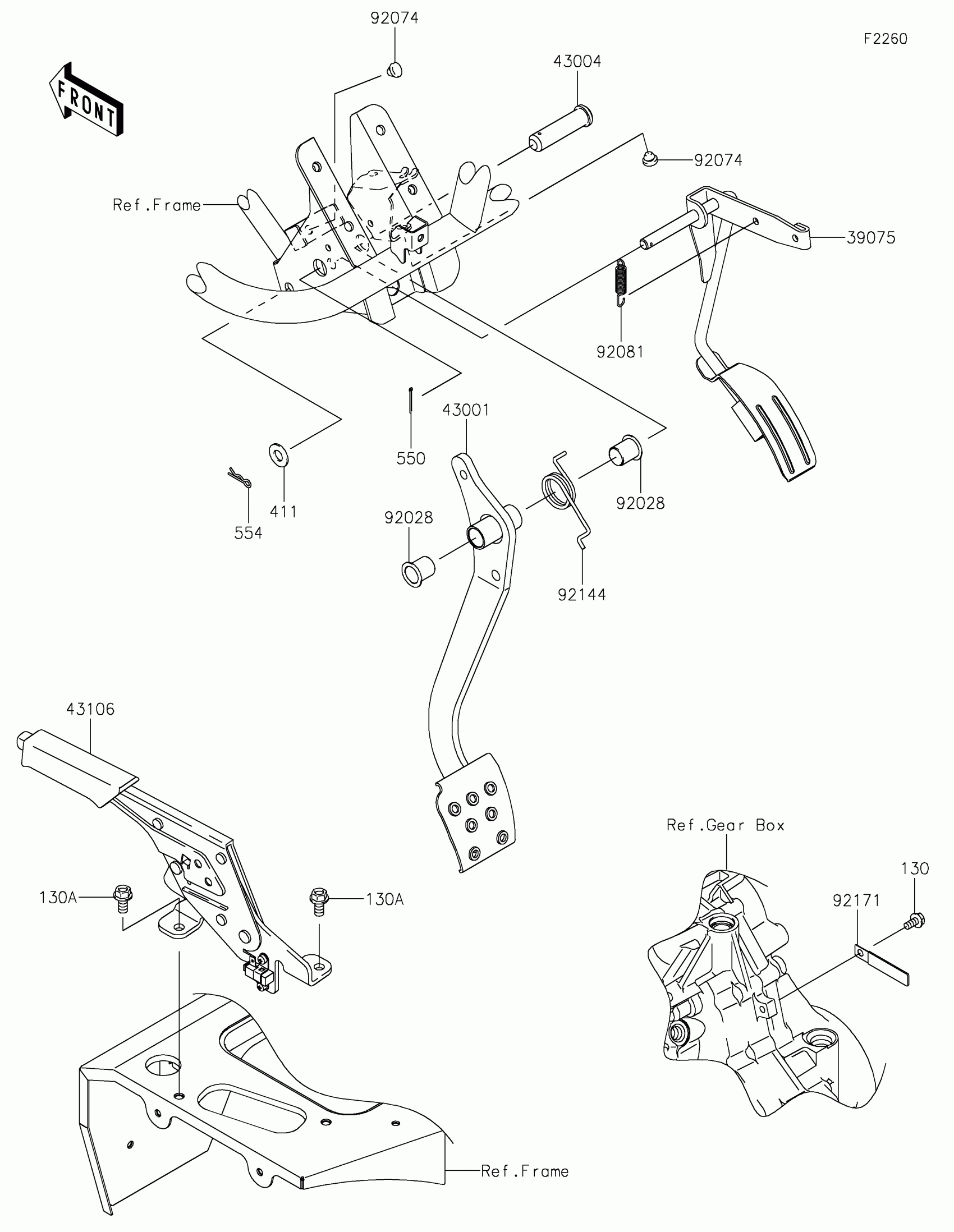 92074
F2260
FRONT
43004
92074
Ref.Frame
39075
92081
43001
550
411
554
92028
92028
92144
43106
Ref.Gear Box
130
92171
130A
130A
Ref.Frame