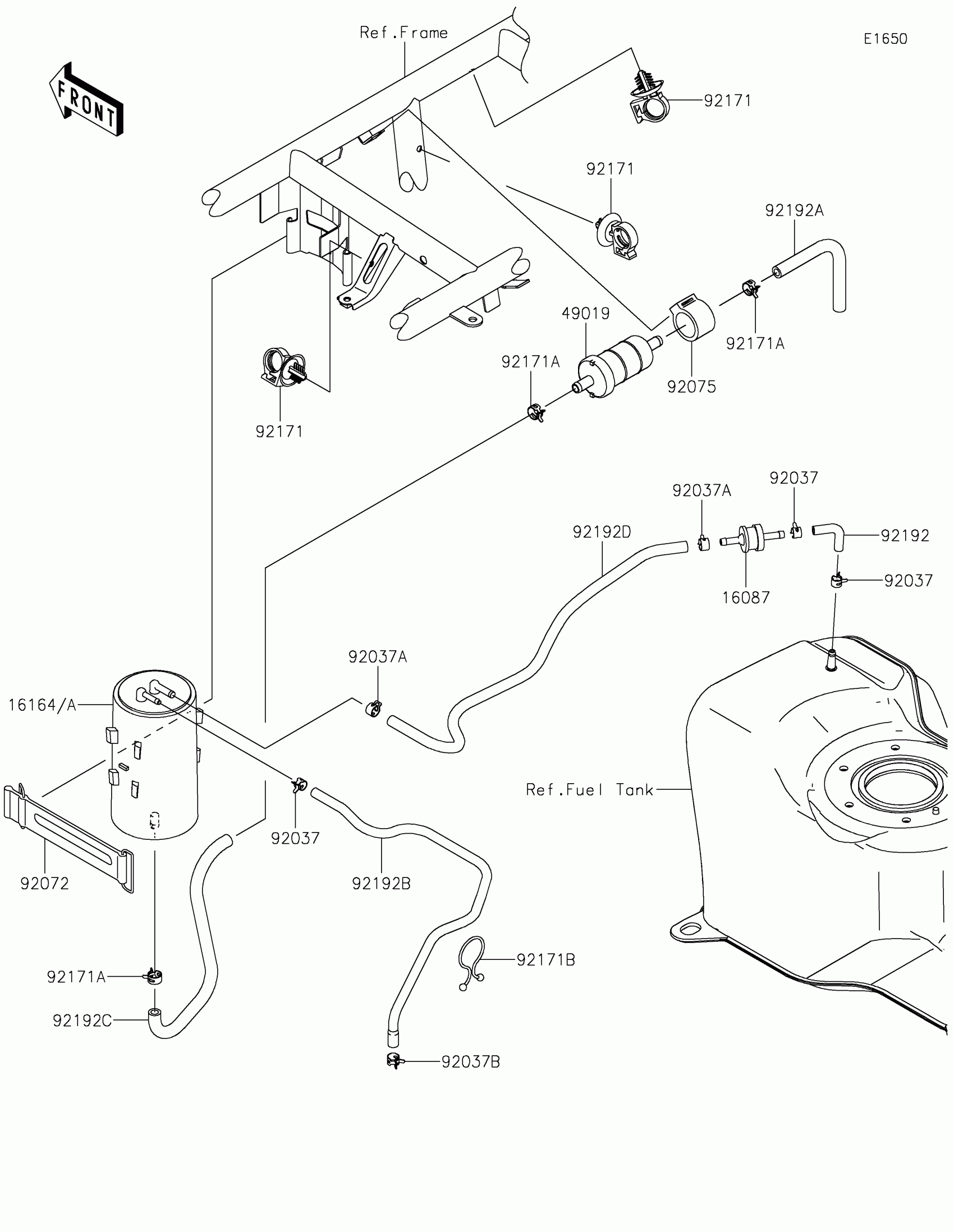 Ref.Frame

E1650

FRONT

92171

92171

92192A

49019

92171A

92171A

92075

92171

92037A

92037

92192D

92192

92037

16087

92037A

16164/A

Ref.Fuel Tank

92037

92072

92192B

92171B

92171A

92192C

92037B