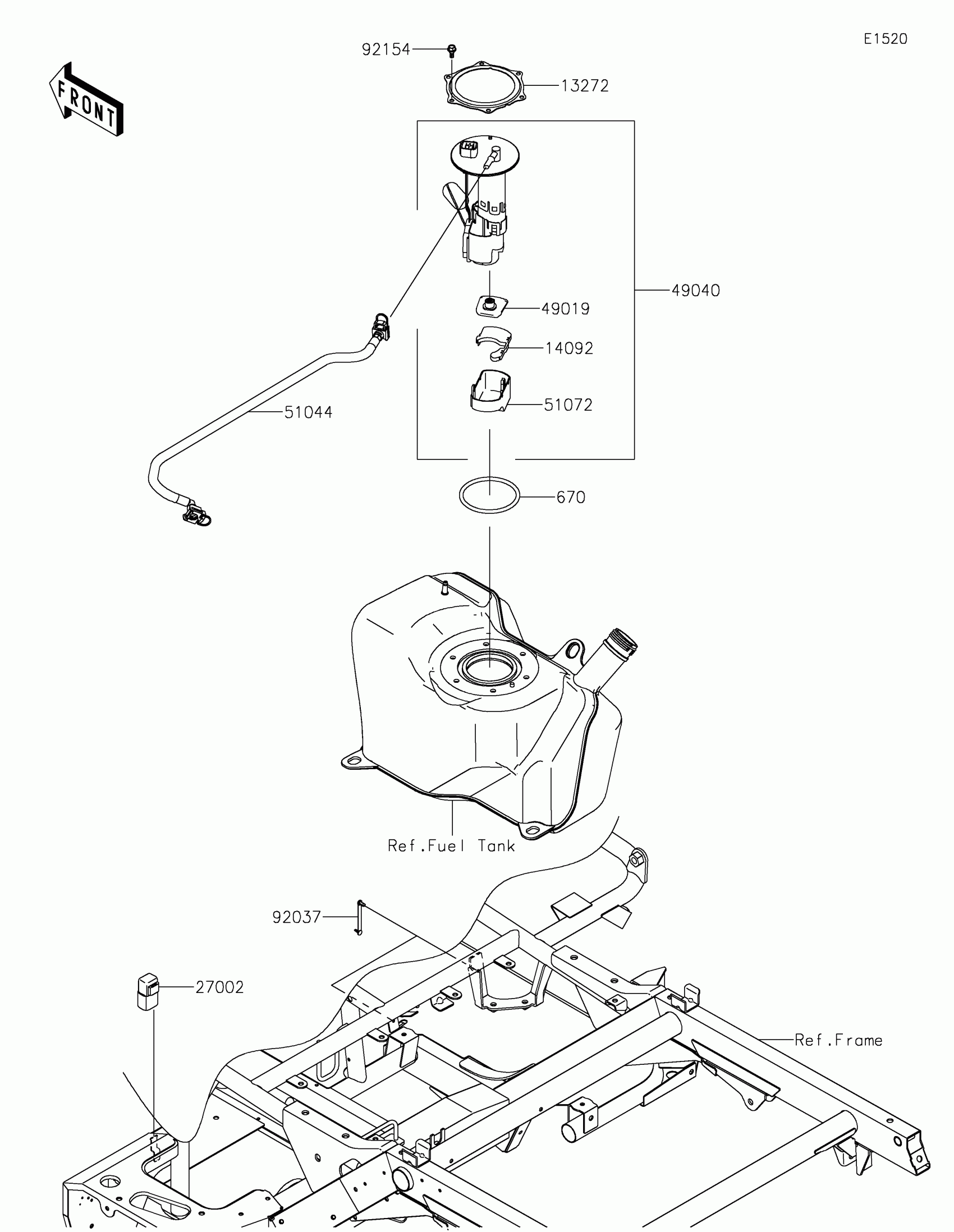 E1520

FRONT

92154
13272
49040
49019
14092
51072
51044
670
Ref.Fuel Tank
92037
27002
Ref.Frame