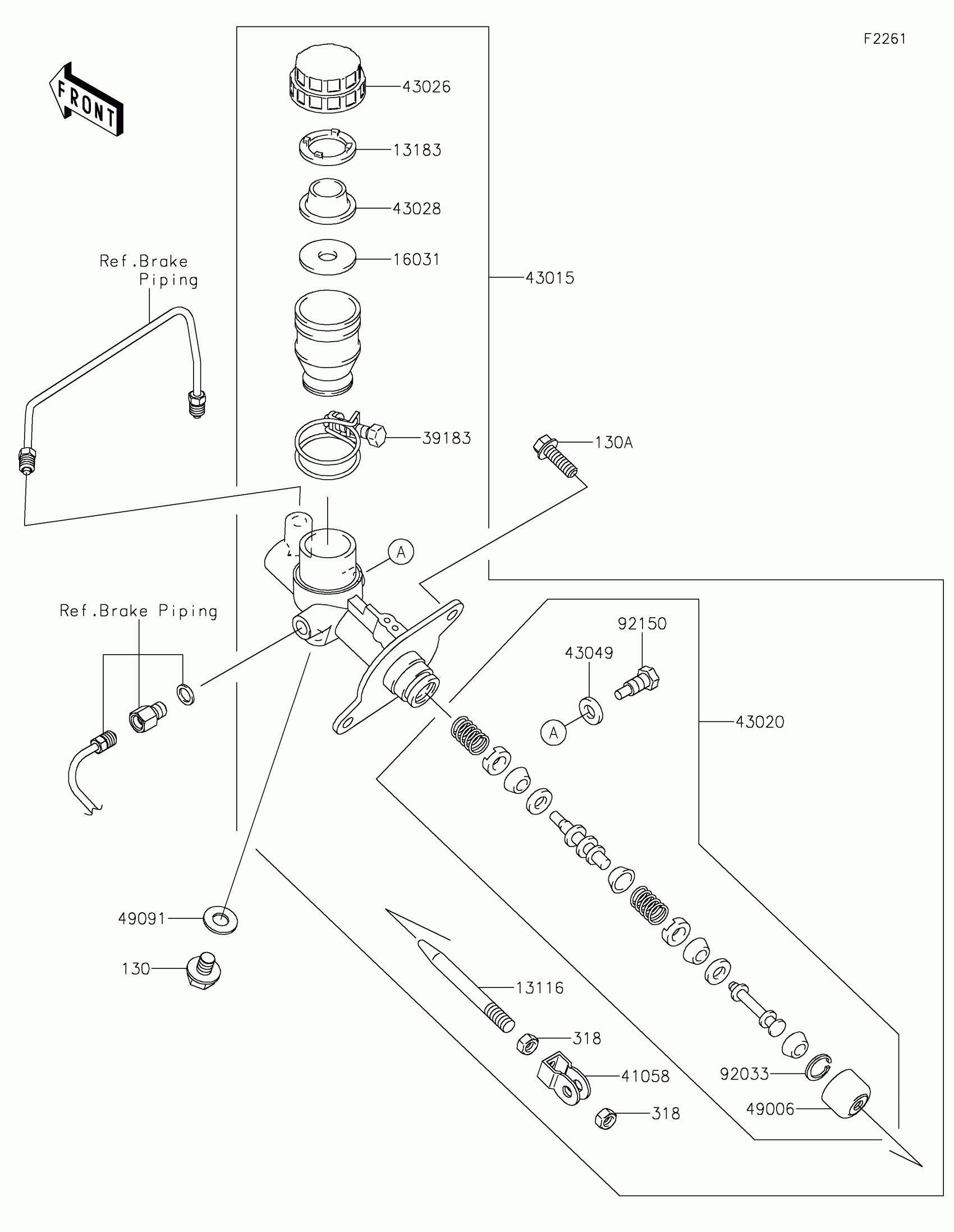 F2261

FRONT

43026

13183

43028

16031

43015

Ref.Brake Piping

39183

130A

A

Ref.Brake Piping

92150

43049

A

43020

49091

130

13116

318

41058

318

92033

49006