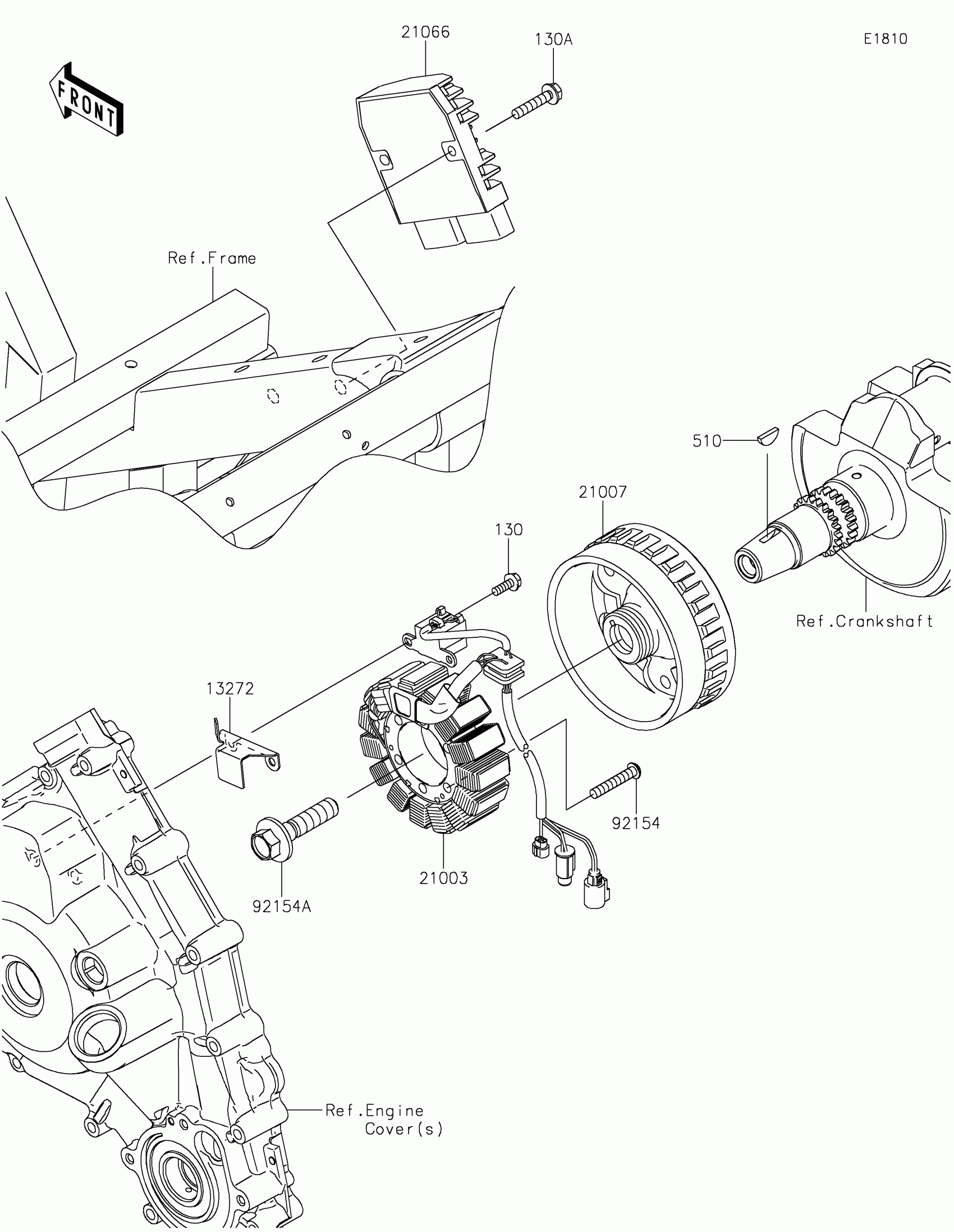 21066
130A
E1810
FRONT
Ref.Frame
510
21007
130
Ref.Crankshaft
13272
92154
21003
92154A
Ref.Engine Cover(s)