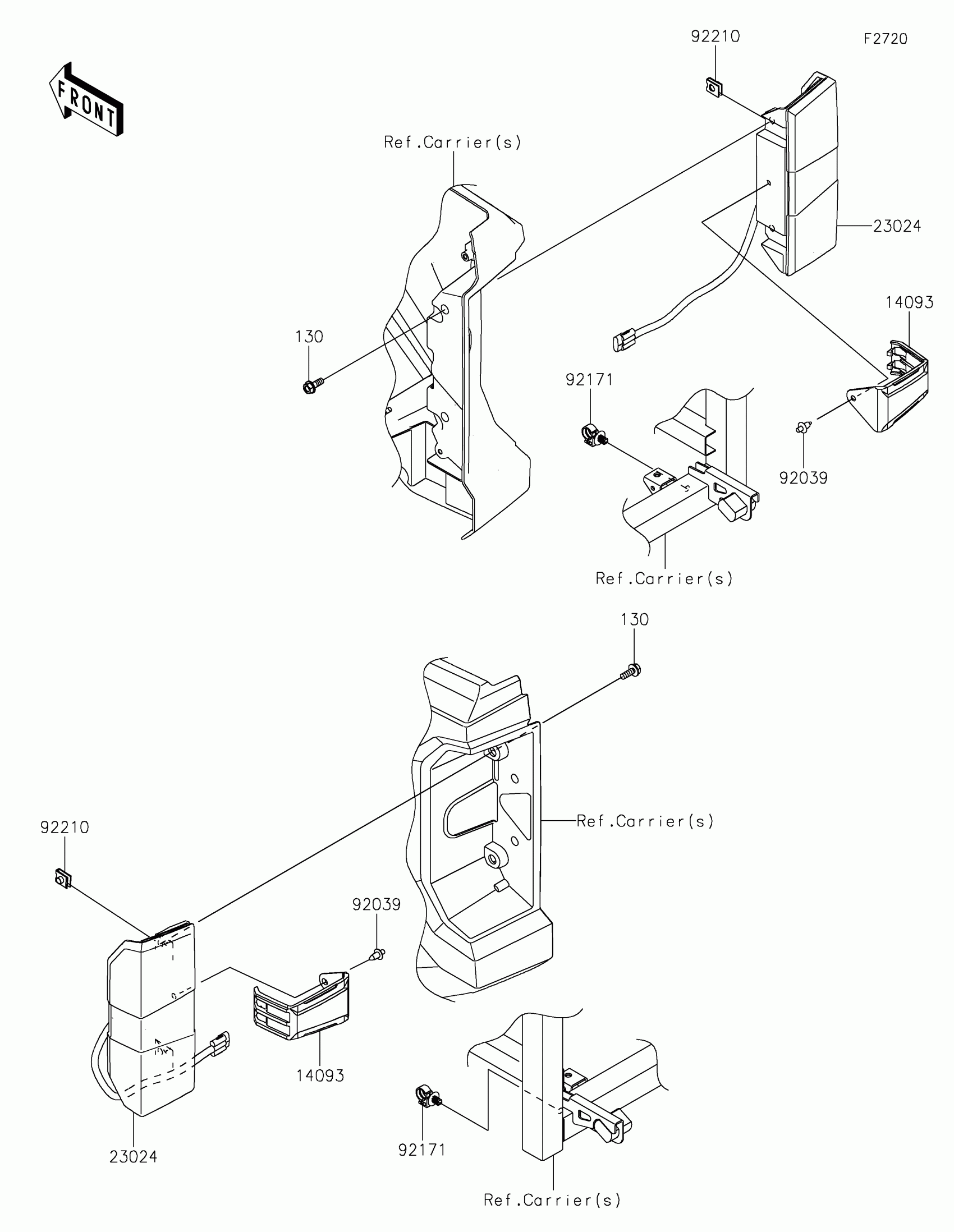 FRONT

92210

F2720

Ref.Carrier(s)

23024

14093

130

92171

92039

Ref.Carrier(s)

130

Ref.Carrier(s)

92210

92039

14093

23024

92171

Ref.Carrier(s)