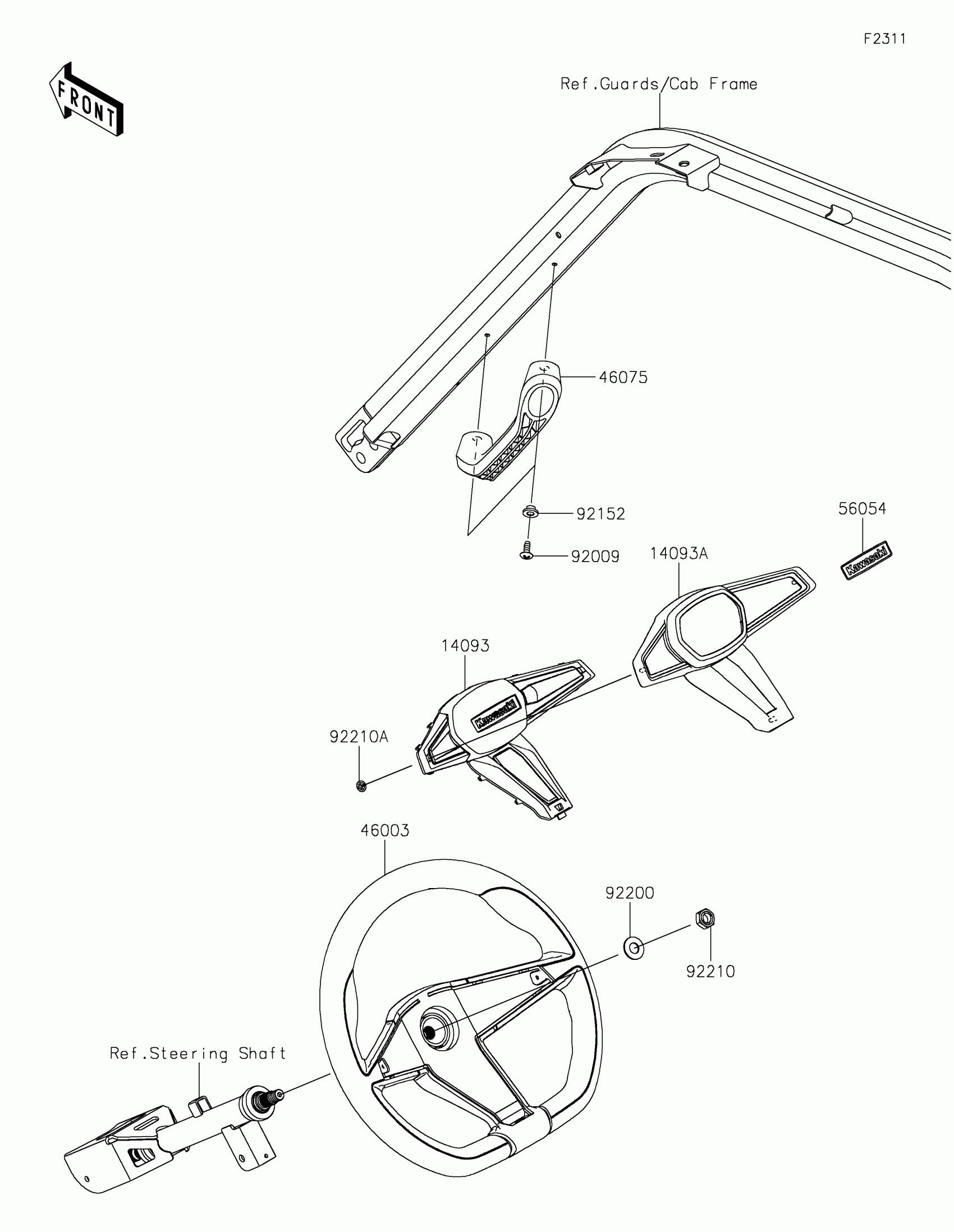 F2311

FRONT

Ref.Guards/Cab Frame

46075

92152

92009

56054

Kawasaki

14093A

14093

Kawasaki

92210A

46003

92200

92210

Ref.Steering Shaft