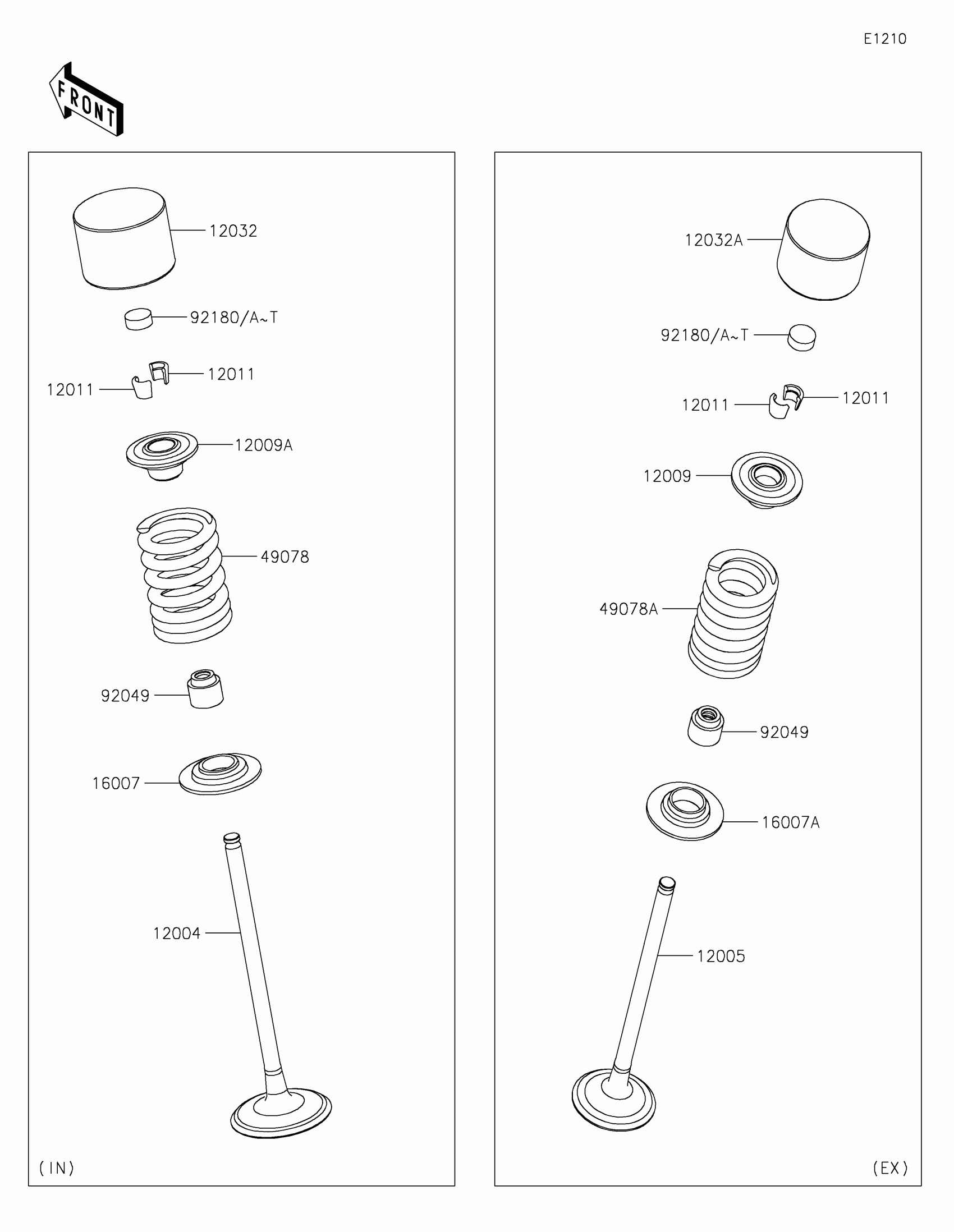 E1210

FRONT

12032
92180/A~T
12011
12011
12009A
49078
92049
16007
12004
(IN)

12032A
92180/A~T
12011
12011
12009
49078A
92049
16007A
12005
(EX)