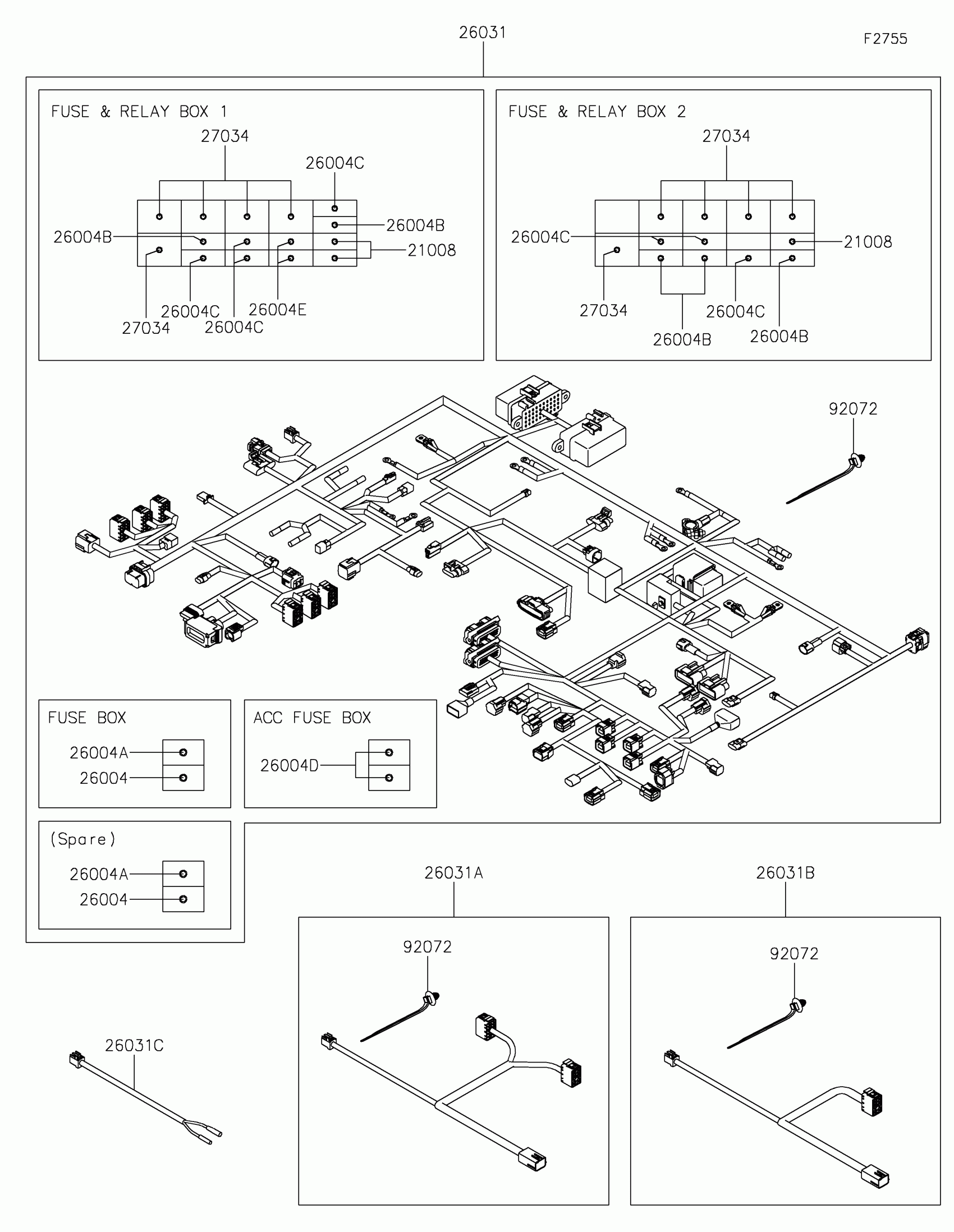 26031

F2755

FUSE & RELAY BOX 1

27034

26004C

26004B

26004B

21008

27034

26004C

26004C

26004E

FUSE & RELAY BOX 2

27034

26004C

21008

27034

26004C

26004B

26004B

92072

FUSE BOX

26004A

26004

ACC FUSE BOX

26004D

(Spare)

26004A

26004

26031A

92072

26031B

92072

26031C