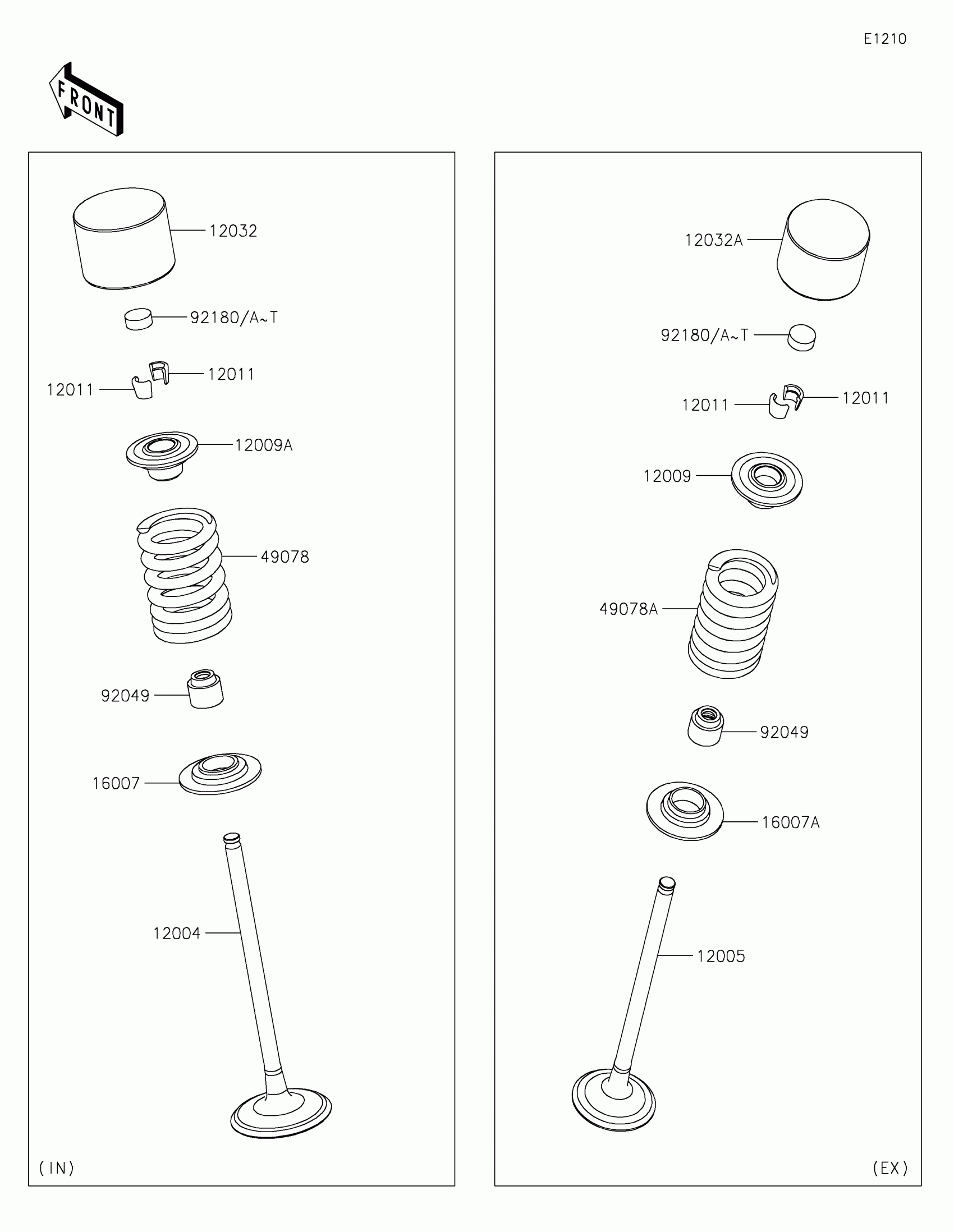 E1210

FRONT

12032

92180/A~T

12011

12011

12009A

49078

92049

16007

12004

(IN)

12032A

92180/A~T

12011

12011

12009

49078A

92049

16007A

12005

(EX)