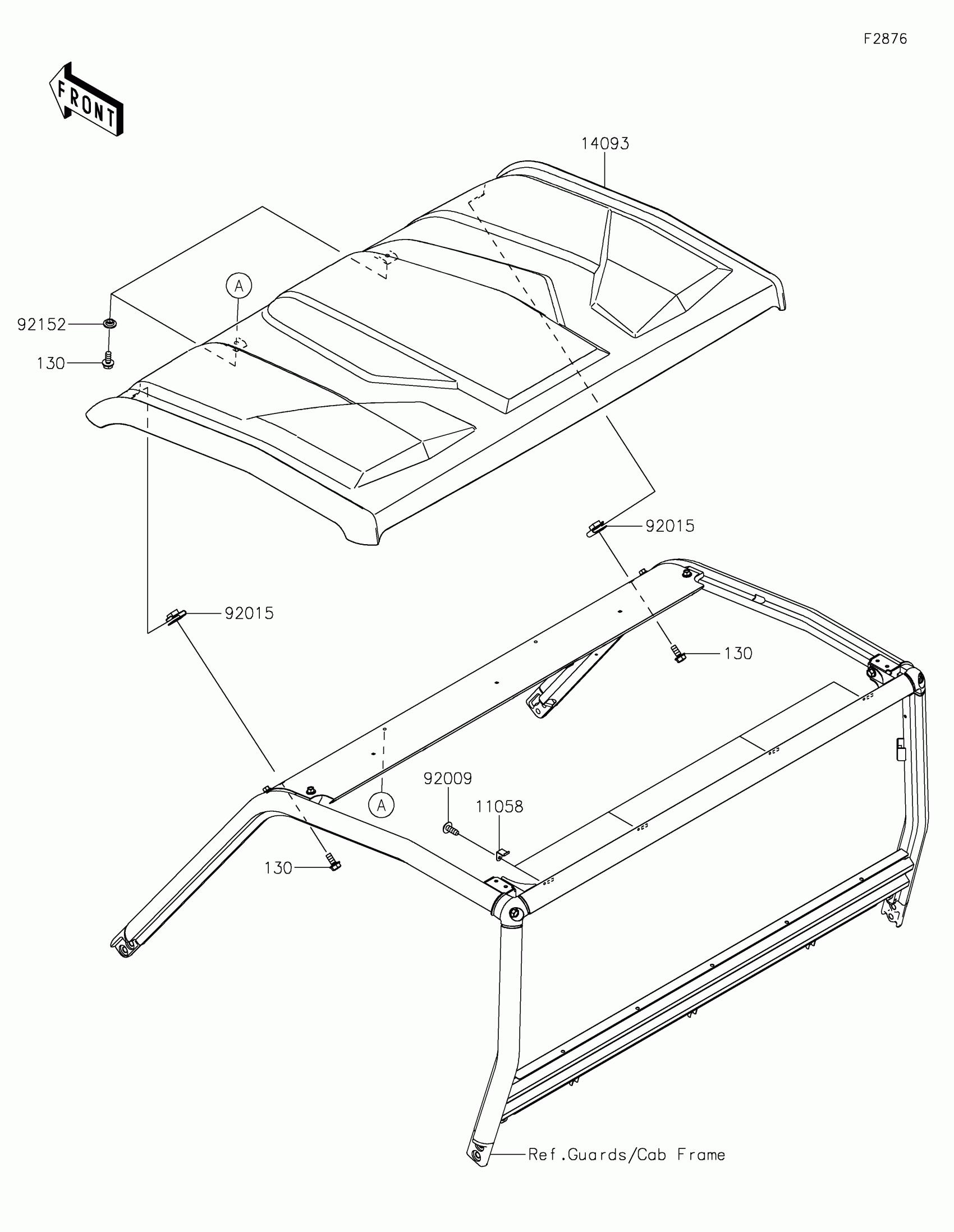 F2876

FRONT

14093

A

92152

130

92015

92015

130

92009

11058

A

130

Ref.Guards/Cab Frame