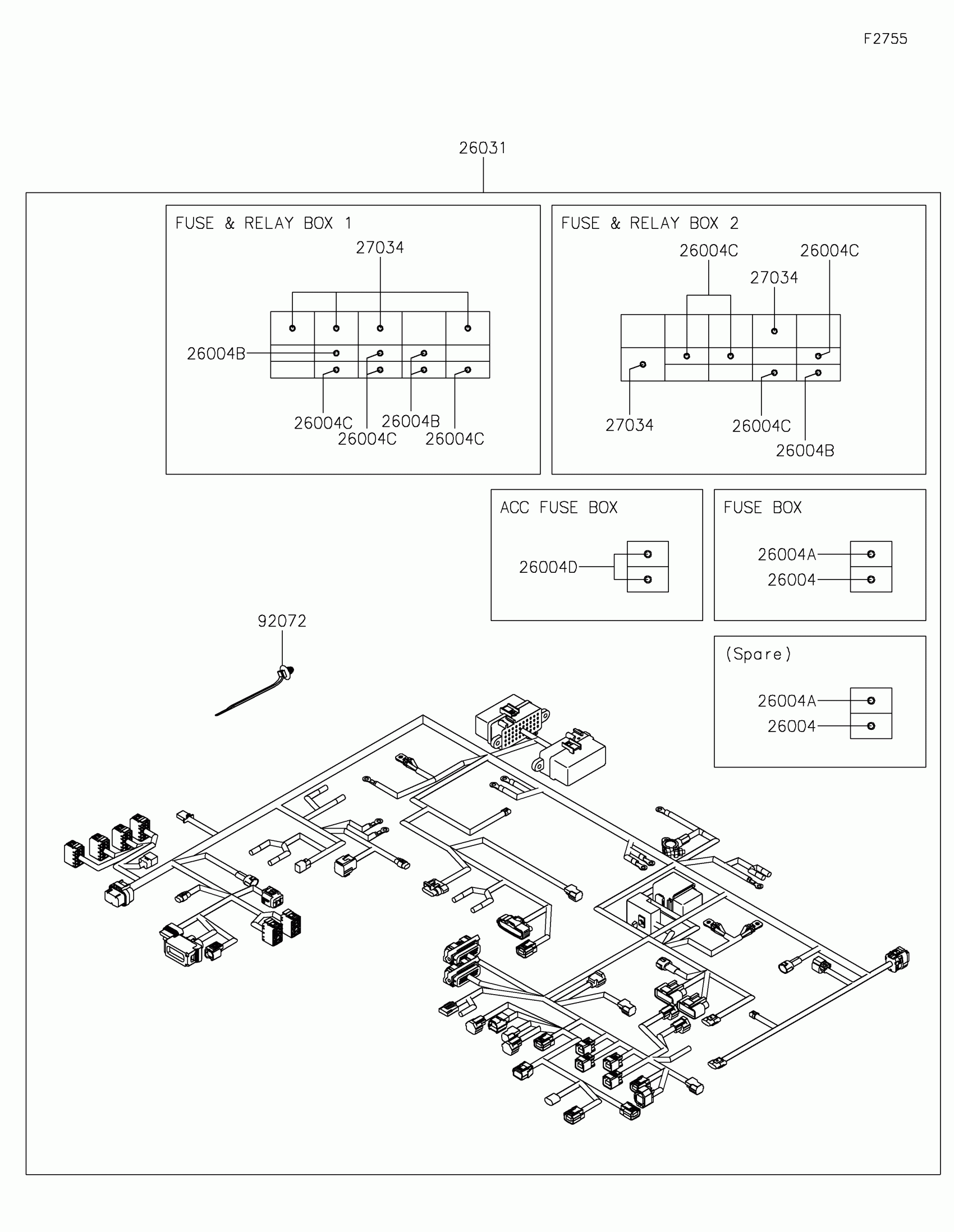 F2755

26031

FUSE & RELAY BOX 1

27034

26004B

26004C
26004C
26004B
26004C

FUSE & RELAY BOX 2

26004C
26004C
27034

27034
26004C
26004B

ACC FUSE BOX

26004D

FUSE BOX

26004A
26004

92072

(Spare)

26004A
26004