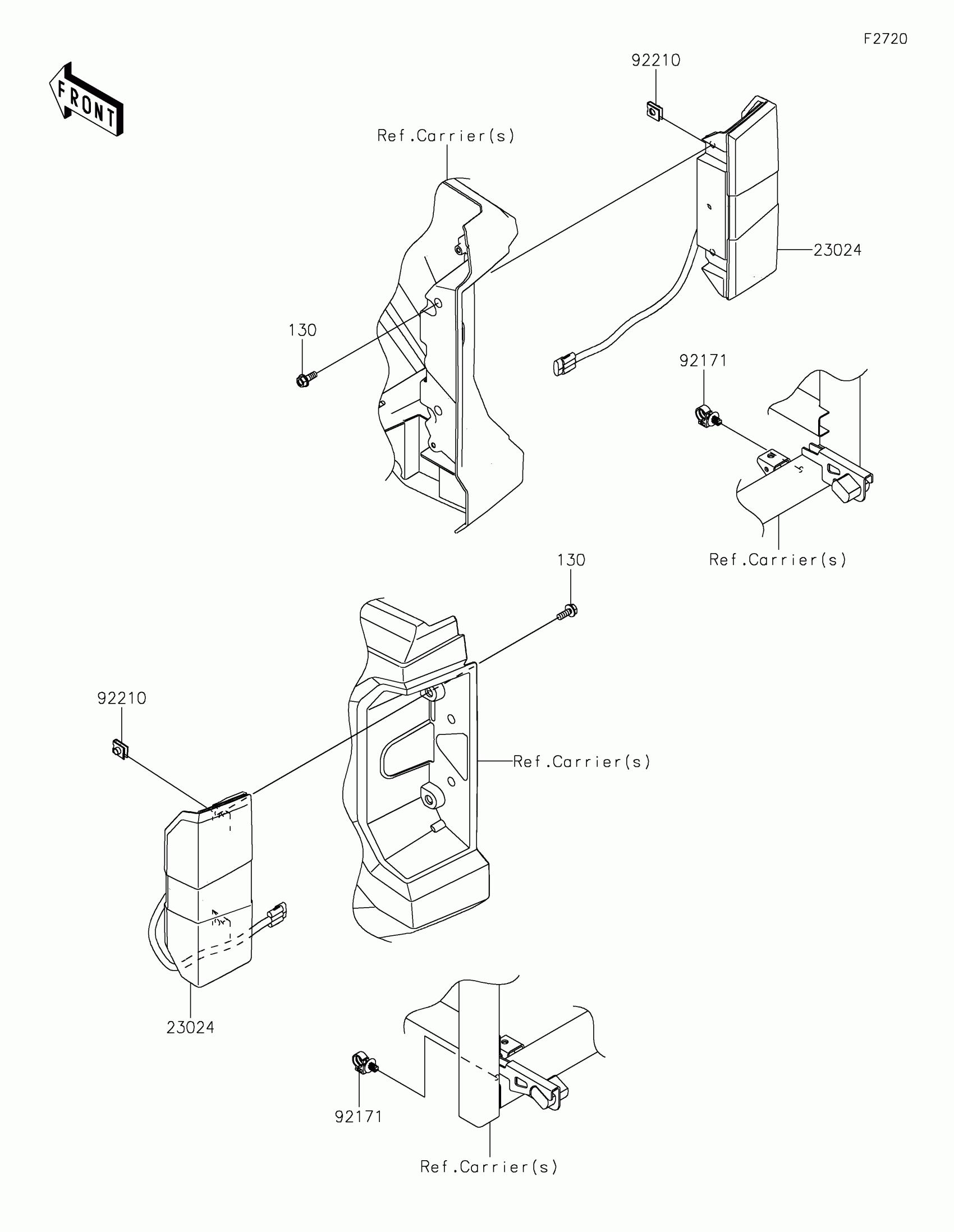 F2720

FRONT

92210

Ref.Carrier(s)

23024

130

92171

Ref.Carrier(s)

130

92210

Ref.Carrier(s)

23024

92171

Ref.Carrier(s)