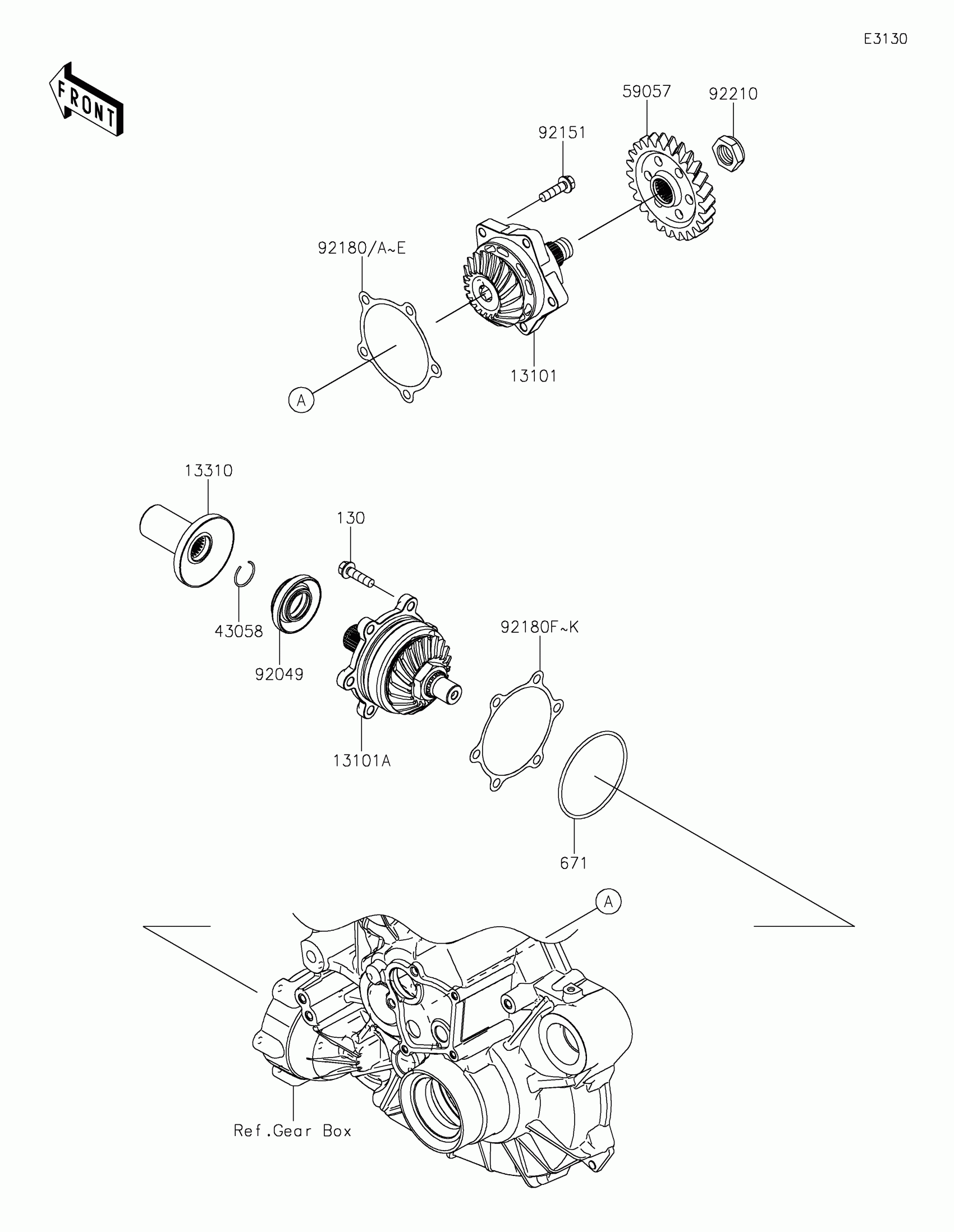 E3130

FRONT

59057

92210

92151

92180/A~E

13101

A

13310

130

43058

92049

92180F~K

13101A

671

A

Ref.Gear Box