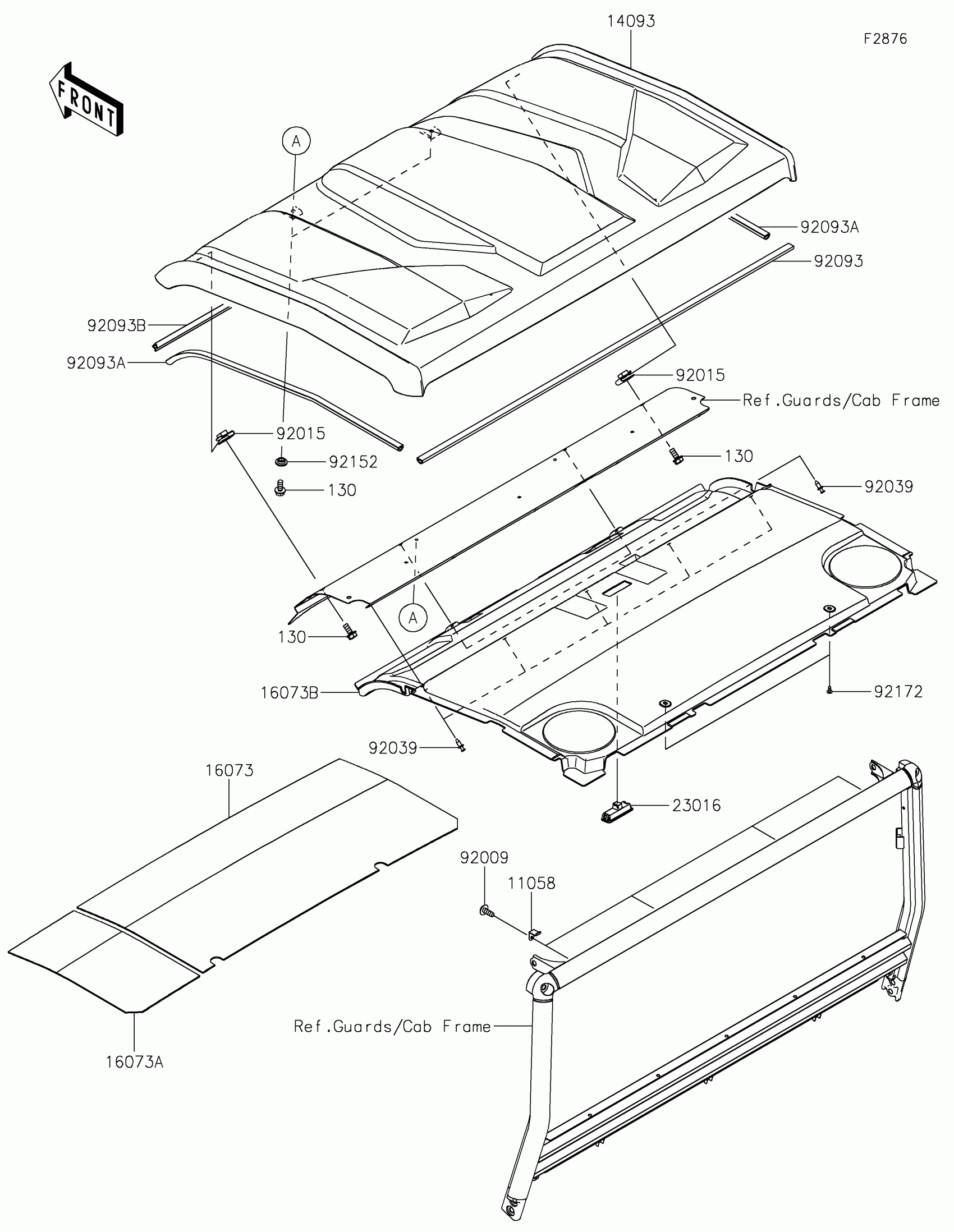 14093

F2876

FRONT

A

92093A

92093

92093B

92093A

92015

Ref.Guards/Cab Frame

92015

92152

130

130

92039

A

130

16073B

92172

92039

16073

23016

92009

11058

Ref.Guards/Cab Frame

16073A