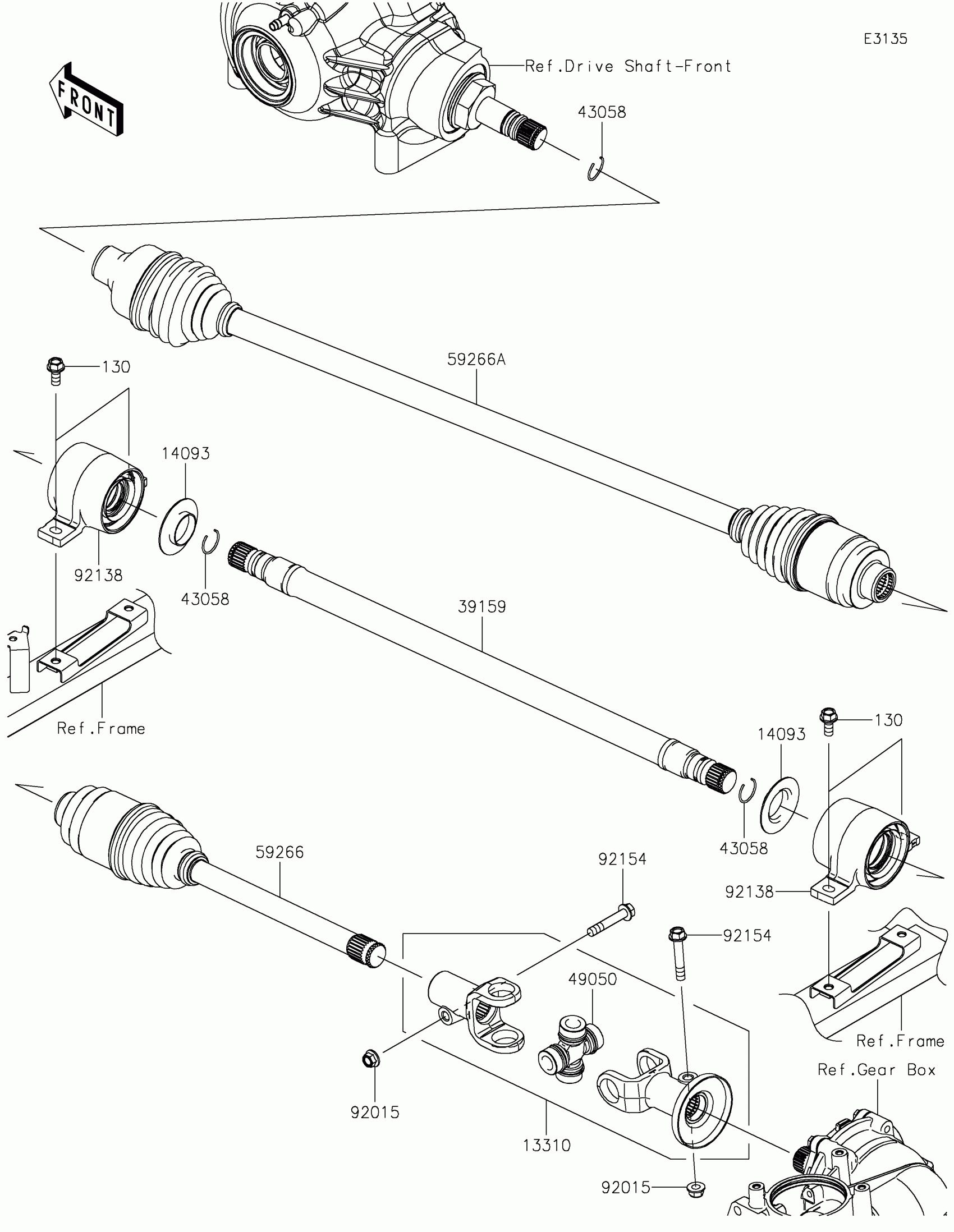 E3135

FRONT

Ref.Drive Shaft-Front

43058

59266A

130

14093

92138

43058

39159

Ref.Frame

130

14093

43058

92138

59266

92154

92154

49050

Ref.Frame

Ref.Gear Box

92015

13310

92015