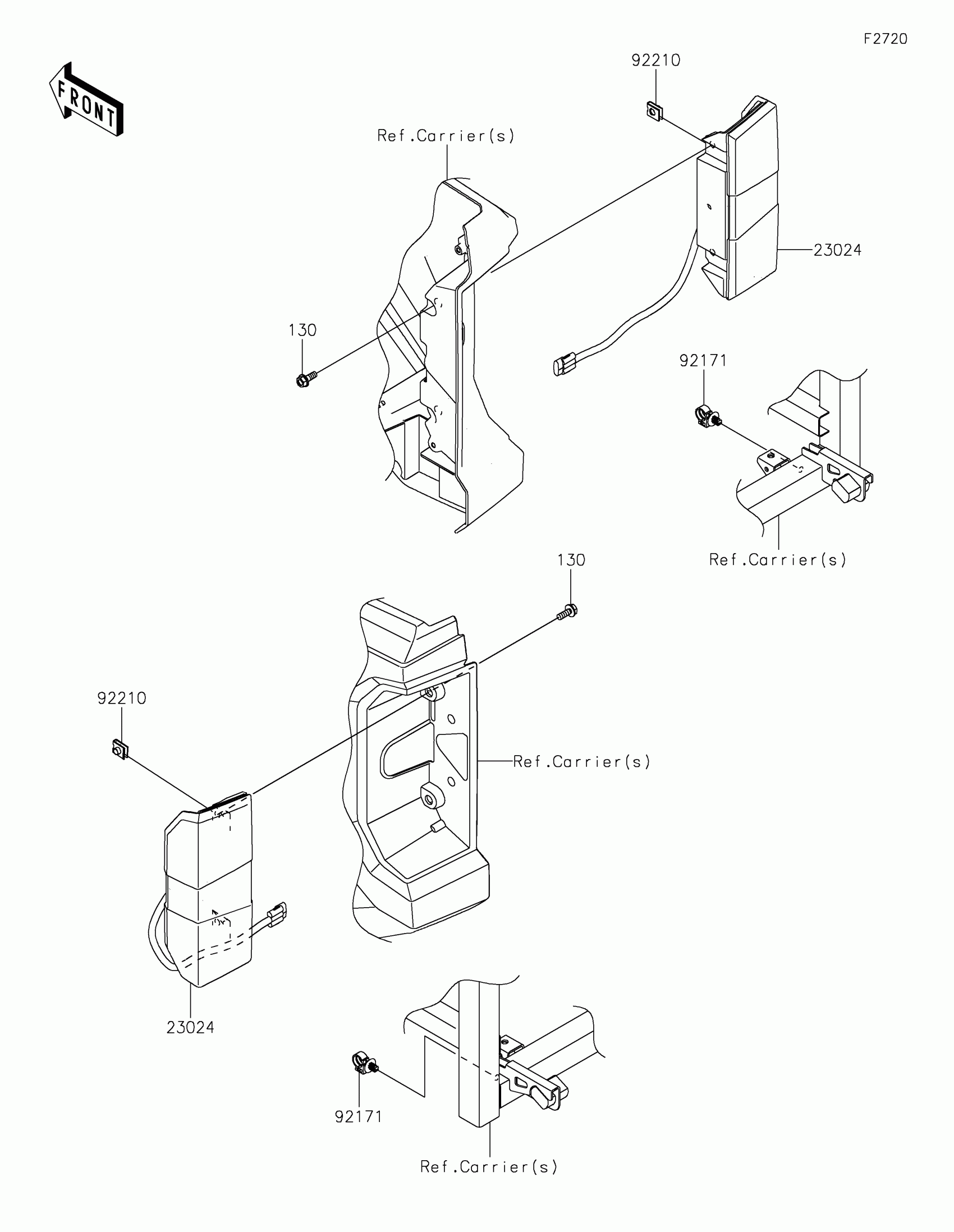 F2720

FRONT

92210

Ref.Carrier(s)

23024

130

92171

Ref.Carrier(s)

130

92210

Ref.Carrier(s)

23024

92171

Ref.Carrier(s)