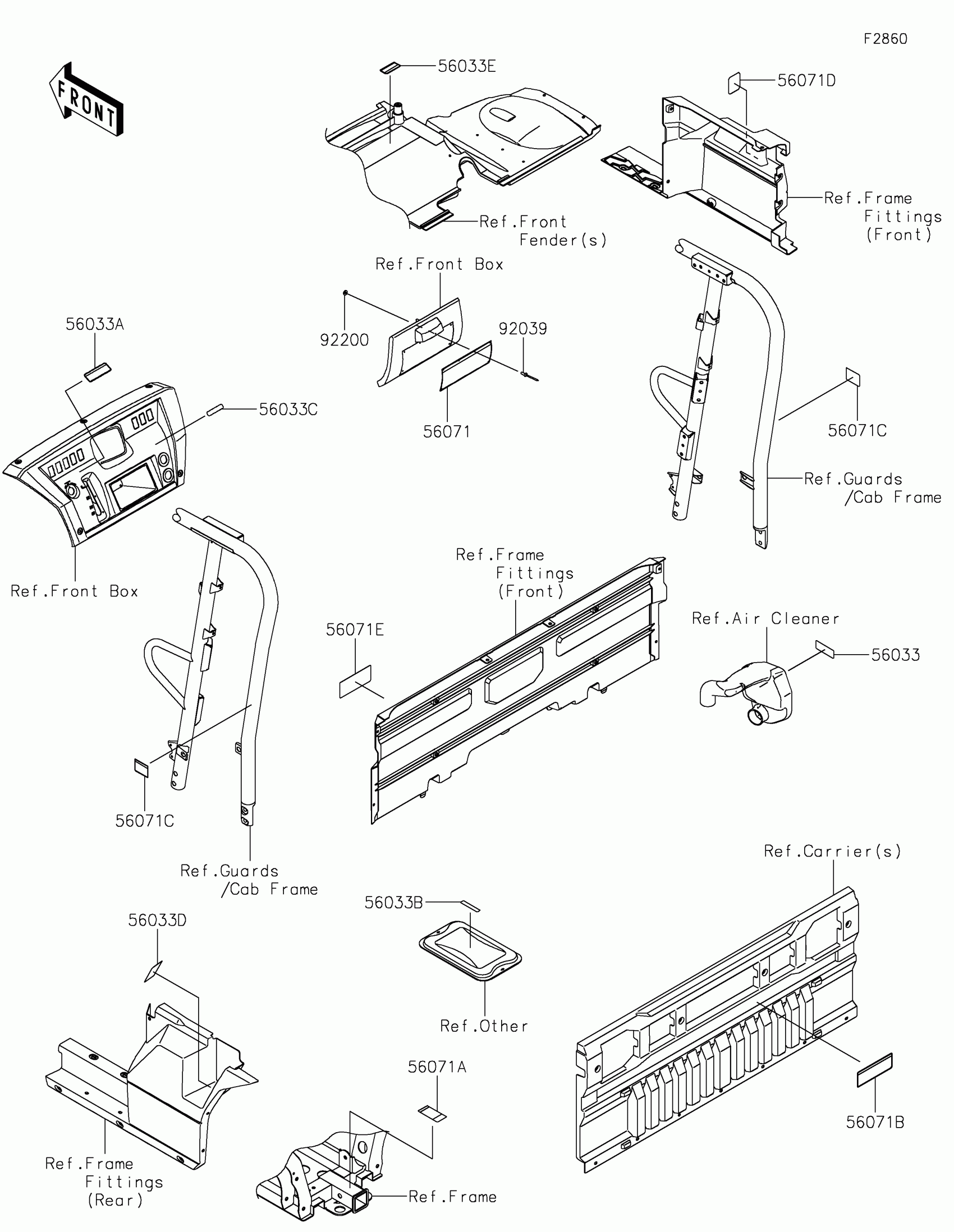 F2860

FRONT

56033E

56071D

Ref.Frame Fittings (Front)

Ref.Front Fender(s)

Ref.Front Box

92200

92039

56071

56033A

56033C

56071C

Ref.Guards /Cab Frame

Ref.Front Box

Ref.Frame Fittings (Front)

Ref.Air Cleaner

56071E

56033

56071C

Ref.Guards /Cab Frame

Ref.Carrier(s)

56033B

56033D

Ref.Other

56071A

56071B

Ref.Frame Fittings (Rear)

Ref.Frame