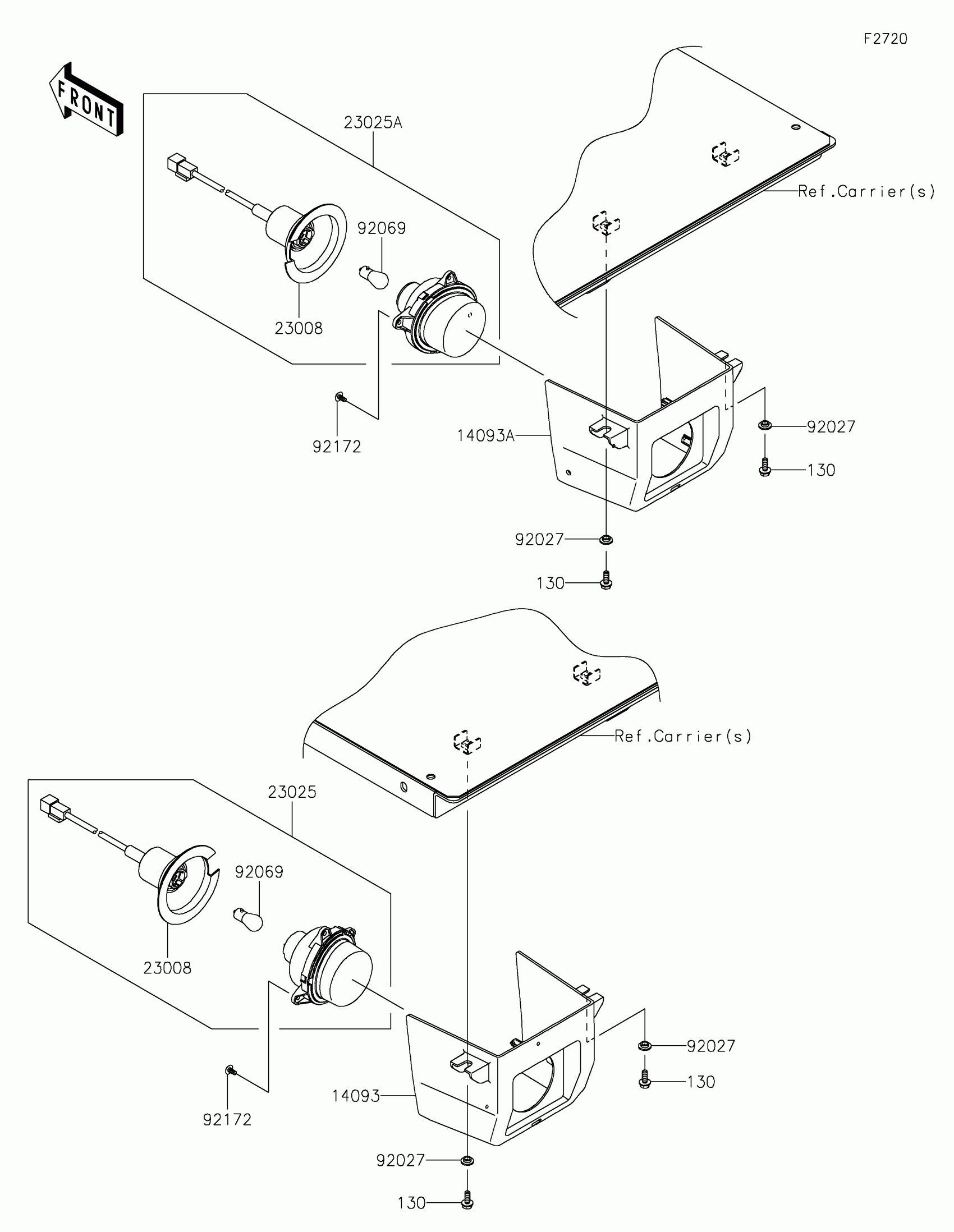 F2720

FRONT

23025A

Ref.Carrier(s)

92069

23008

92172

14093A

92027

130

92027

130

Ref.Carrier(s)

23025

92069

23008

92172

14093

92027

130

92027

130