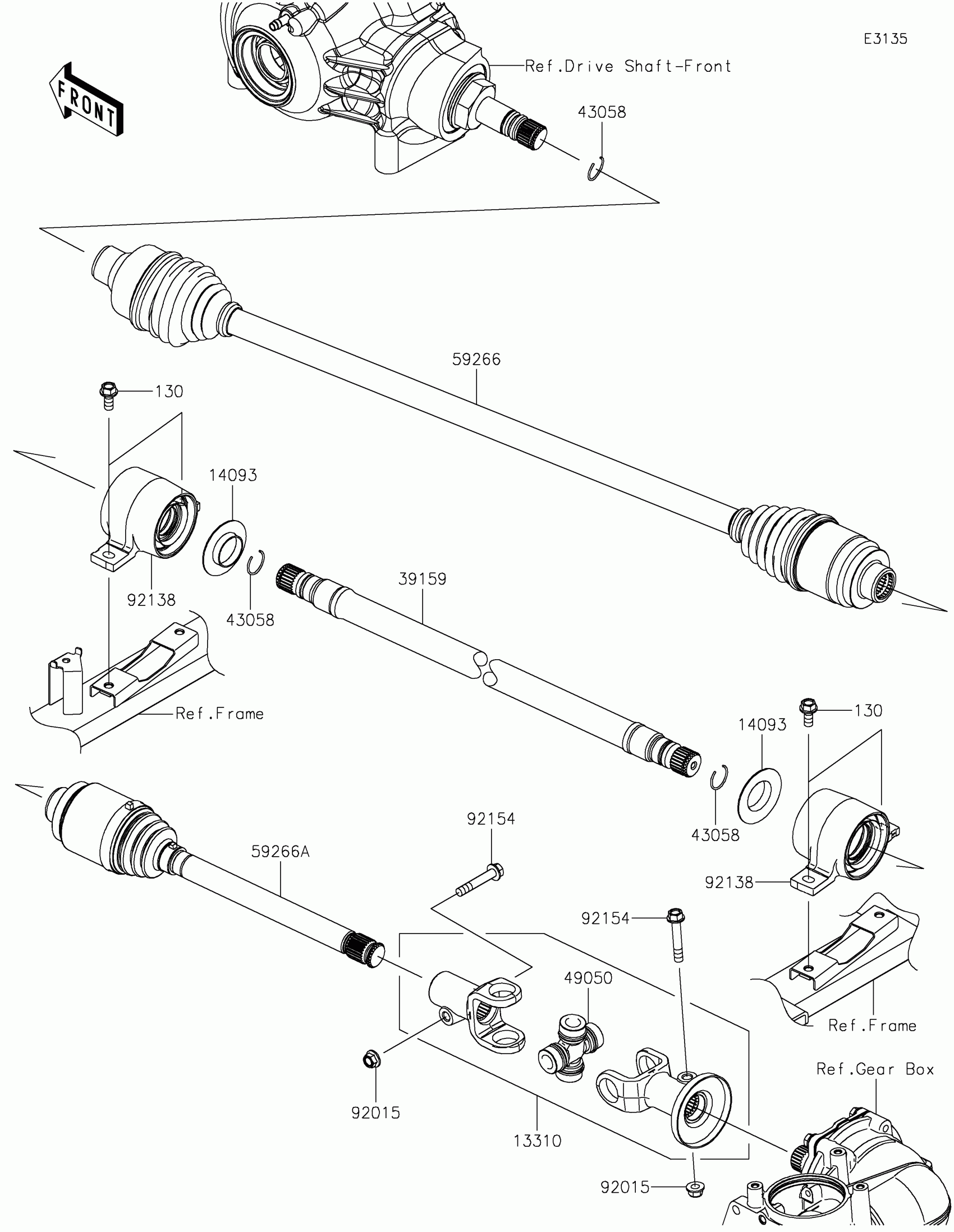 E3135

FRONT

Ref.Drive Shaft-Front

43058

59266

130

14093

92138

43058

39159

Ref.Frame

130

14093

43058

92138

92154

59266A

92154

49050

Ref.Frame

Ref.Gear Box

92015

13310

92015