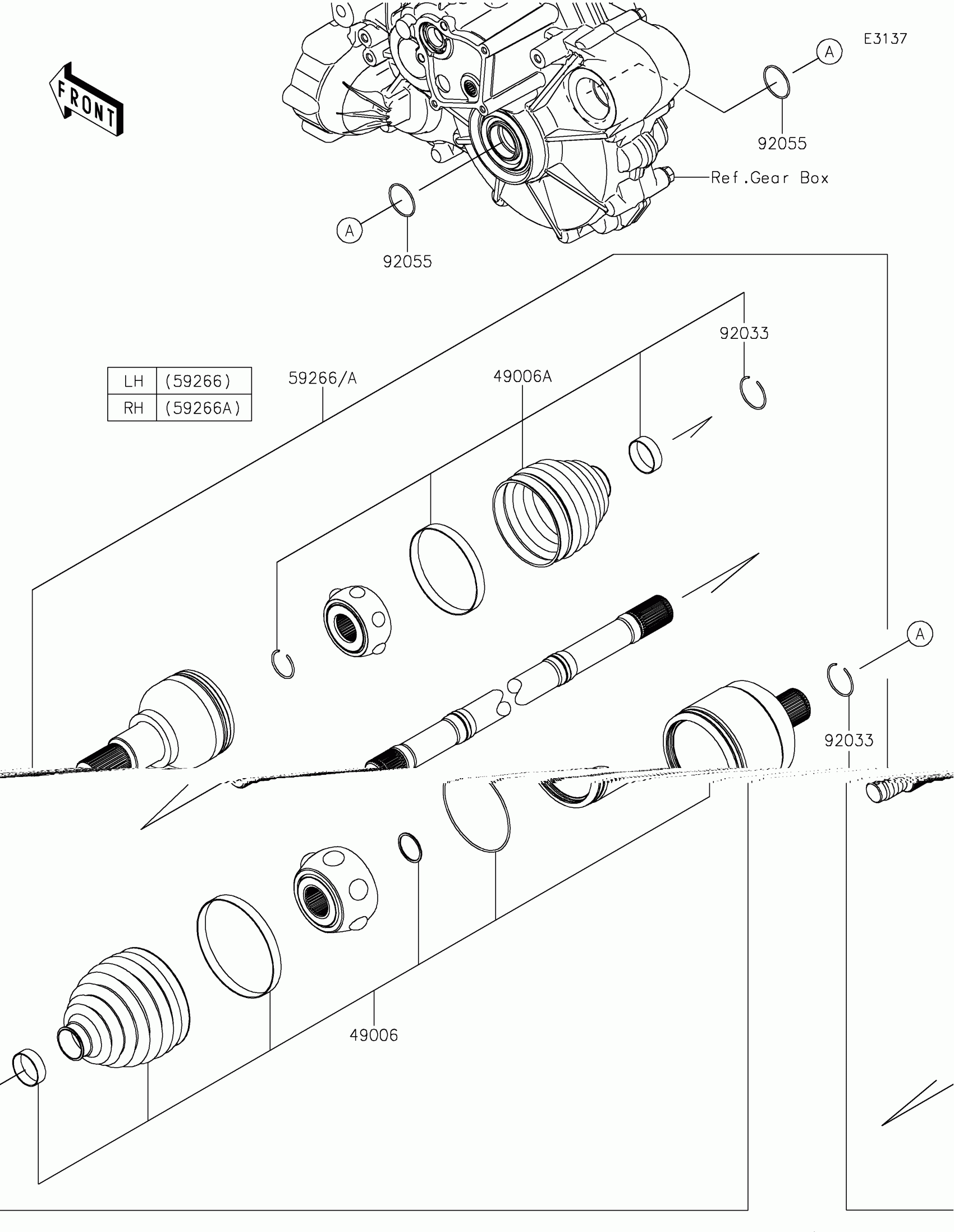 E3137

FRONT

A

92055

Ref.Gear Box

A

92055

92033

| LH | (59266) |
|---|---|
| RH | (59266A) |

59266/A

49006A

A

92033

49006