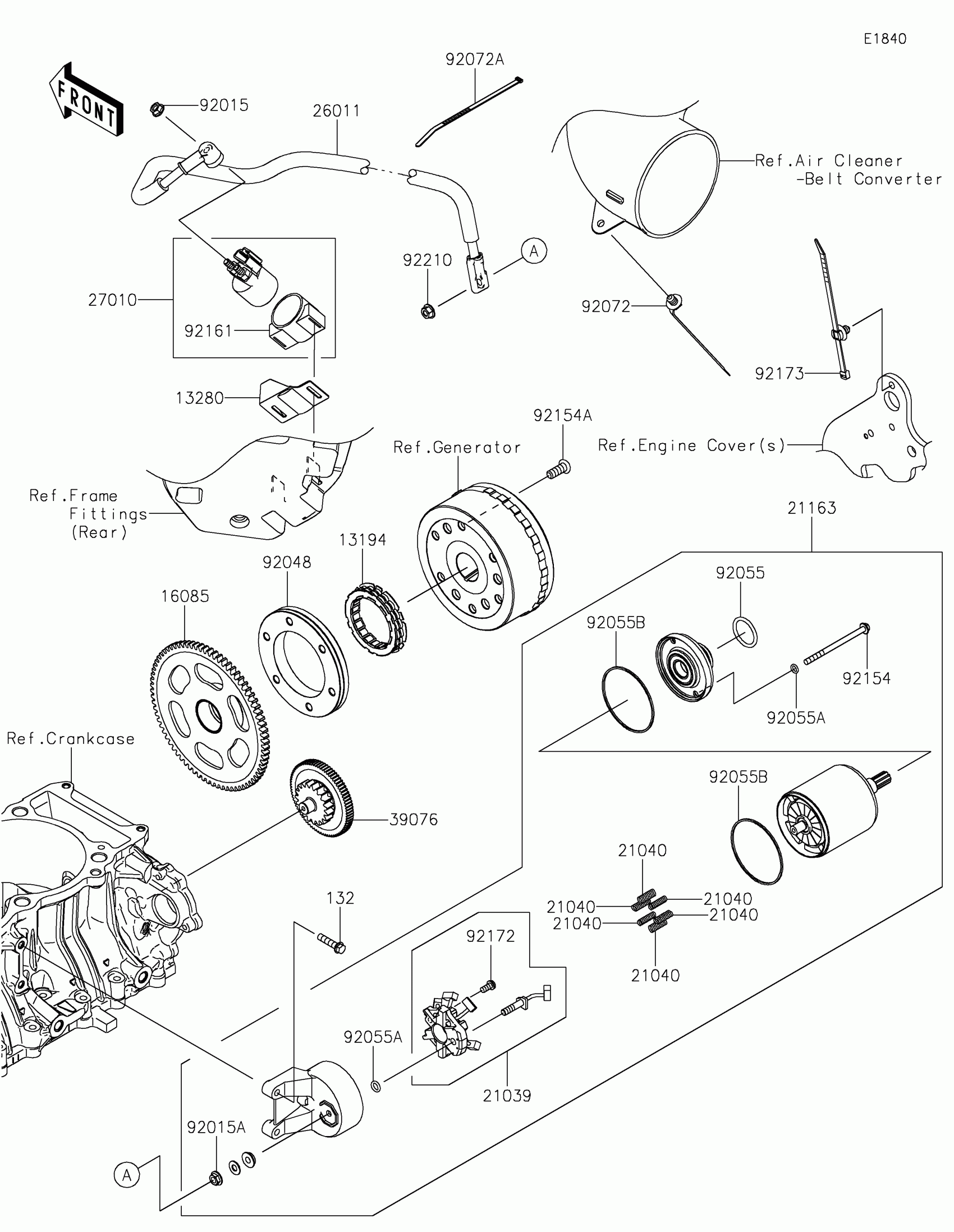 E1840

FRONT

92072A

92015

26011

Ref.Air Cleaner -Belt Converter

92210

A

27010

92161

92072

92173

13280

92154A

Ref.Generator

Ref.Engine Cover(s)

Ref.Frame Fittings (Rear)

21163

13194

92048

92055

16085

92055B

92154

92055A

Ref.Crankcase

92055B

39076

21040

21040

21040

21040

21040

21040

132

92172

92055A

21039

92015A

A