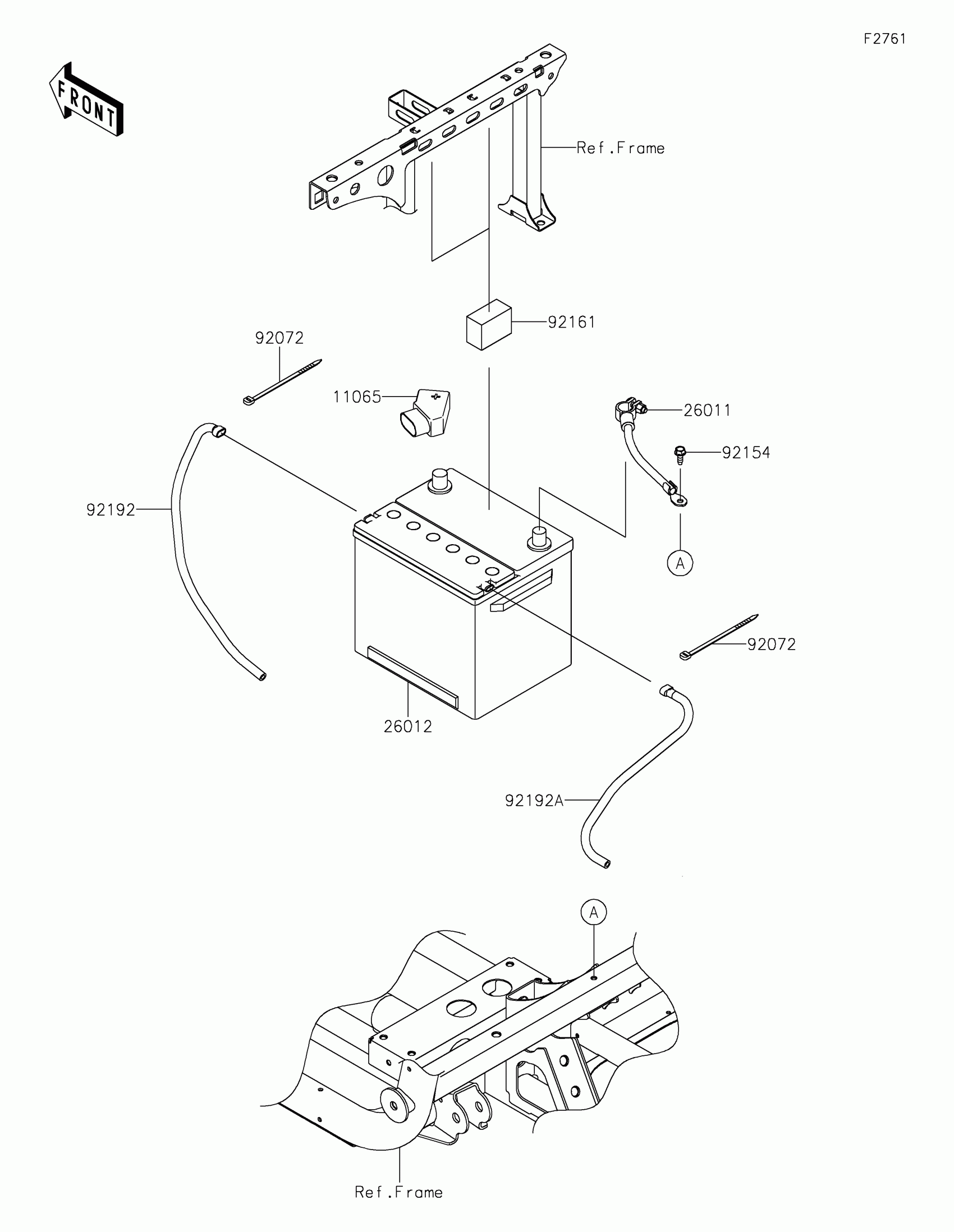 F2761

FRONT

Ref.Frame

92161

92072

11065

26011

92154

92192

A

92072

26012

92192A

A

Ref.Frame