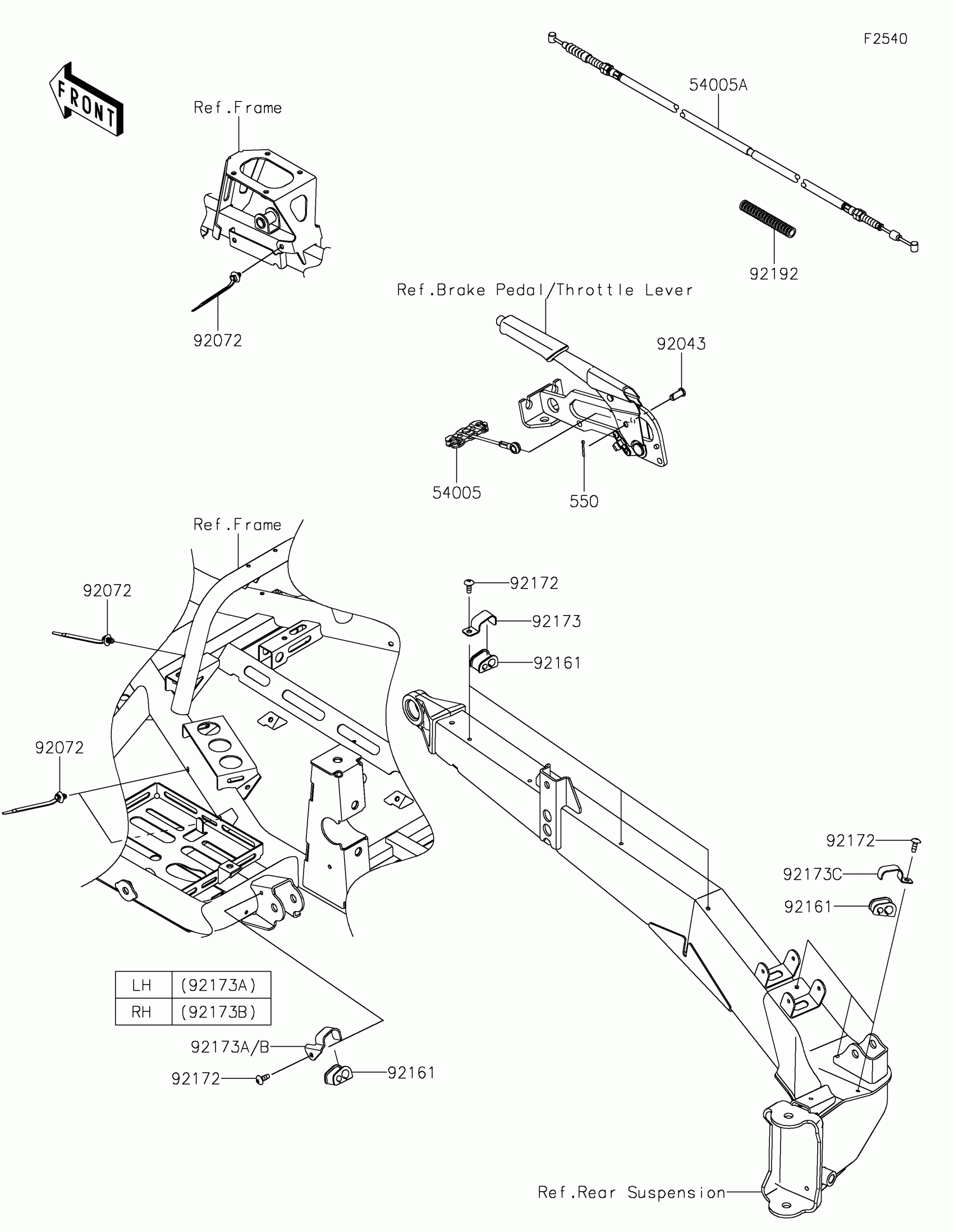 F2540

FRONT

Ref.Frame

54005A

92192

92072

Ref.Brake Pedal/Throttle Lever

92043

54005

550

Ref.Frame

92072

92172

92173

92161

92072

92172

92173C

92161

| LH | (92173A) |
|---|---|
| RH | (92173B) |

92173A/B

92172

92161

Ref.Rear Suspension