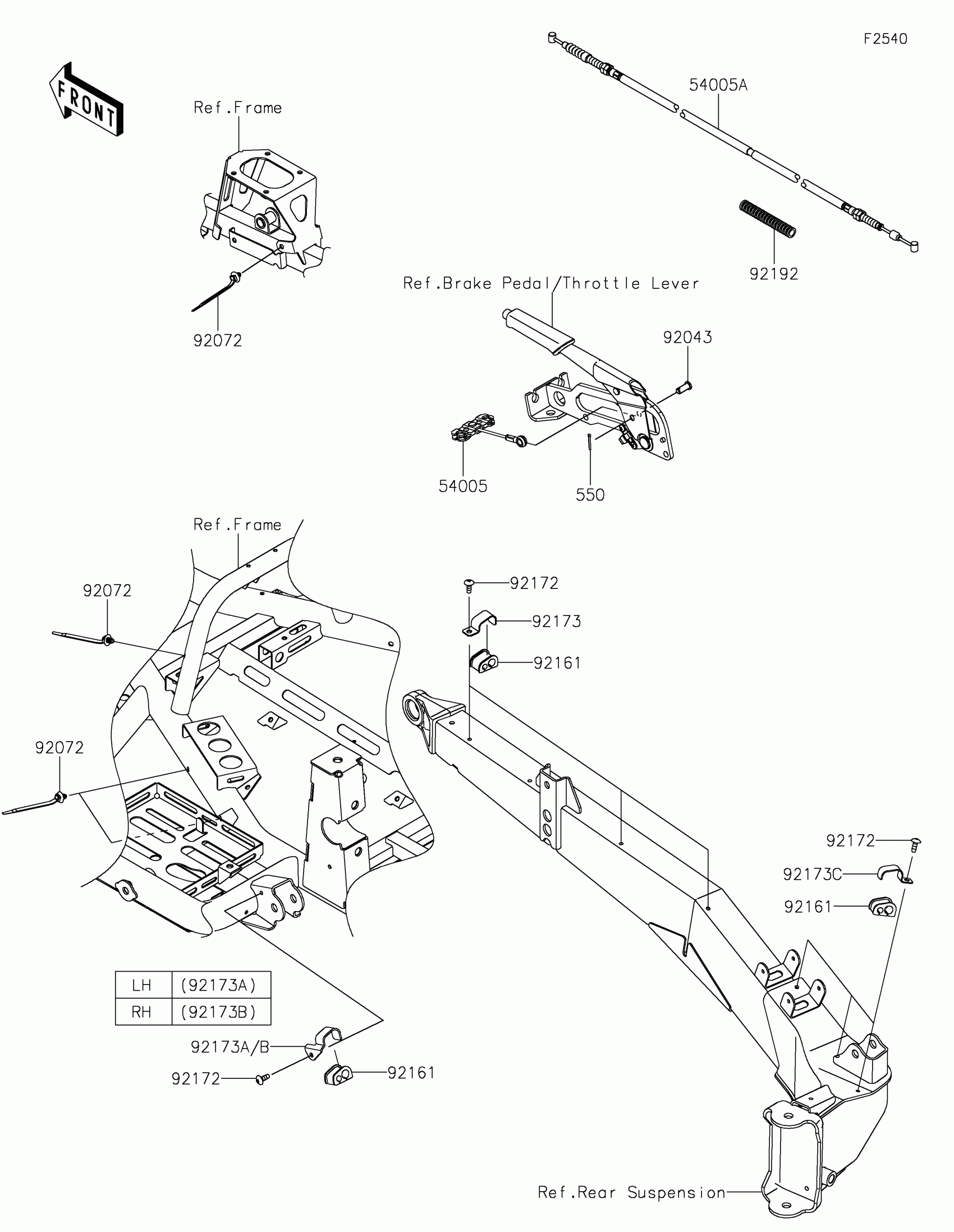 F2540

FRONT

Ref.Frame

54005A

92192

92072

Ref.Brake Pedal/Throttle Lever

92043

54005

550

Ref.Frame

92072

92172

92173

92161

92072

92172

92173C

92161

| LH | (92173A) |
|---|---|
| RH | (92173B) |

92173A/B

92172

92161

Ref.Rear Suspension