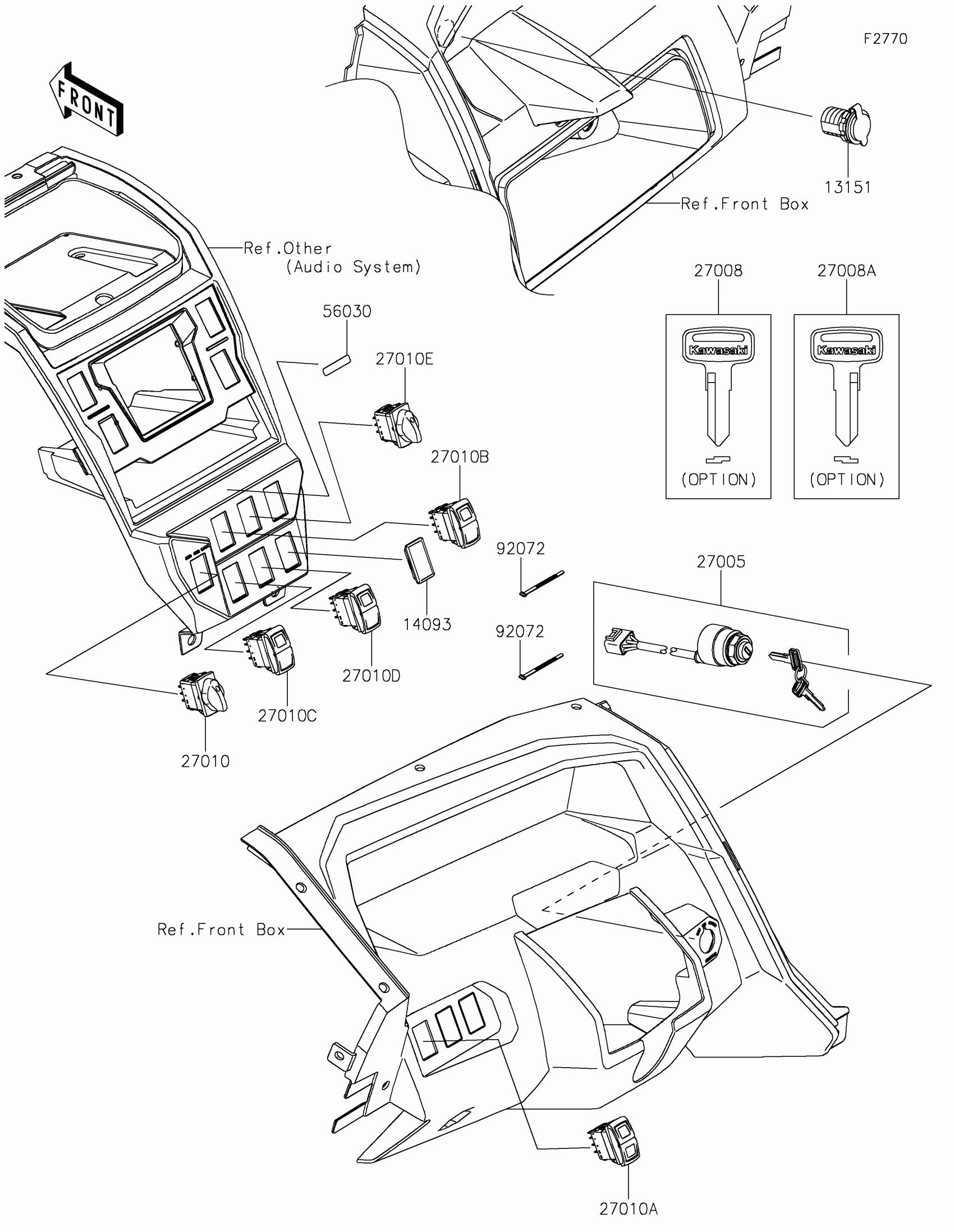 F2770

FRONT

13151

Ref.Front Box

Ref.Other
(Audio System)

27008

27008A

Kawasaki

(OPTION)

Kawasaki

(OPTION)

56030

27010E

27010B

92072

27005

14093

92072

27010D

27010C

27010

Ref.Front Box

27010A