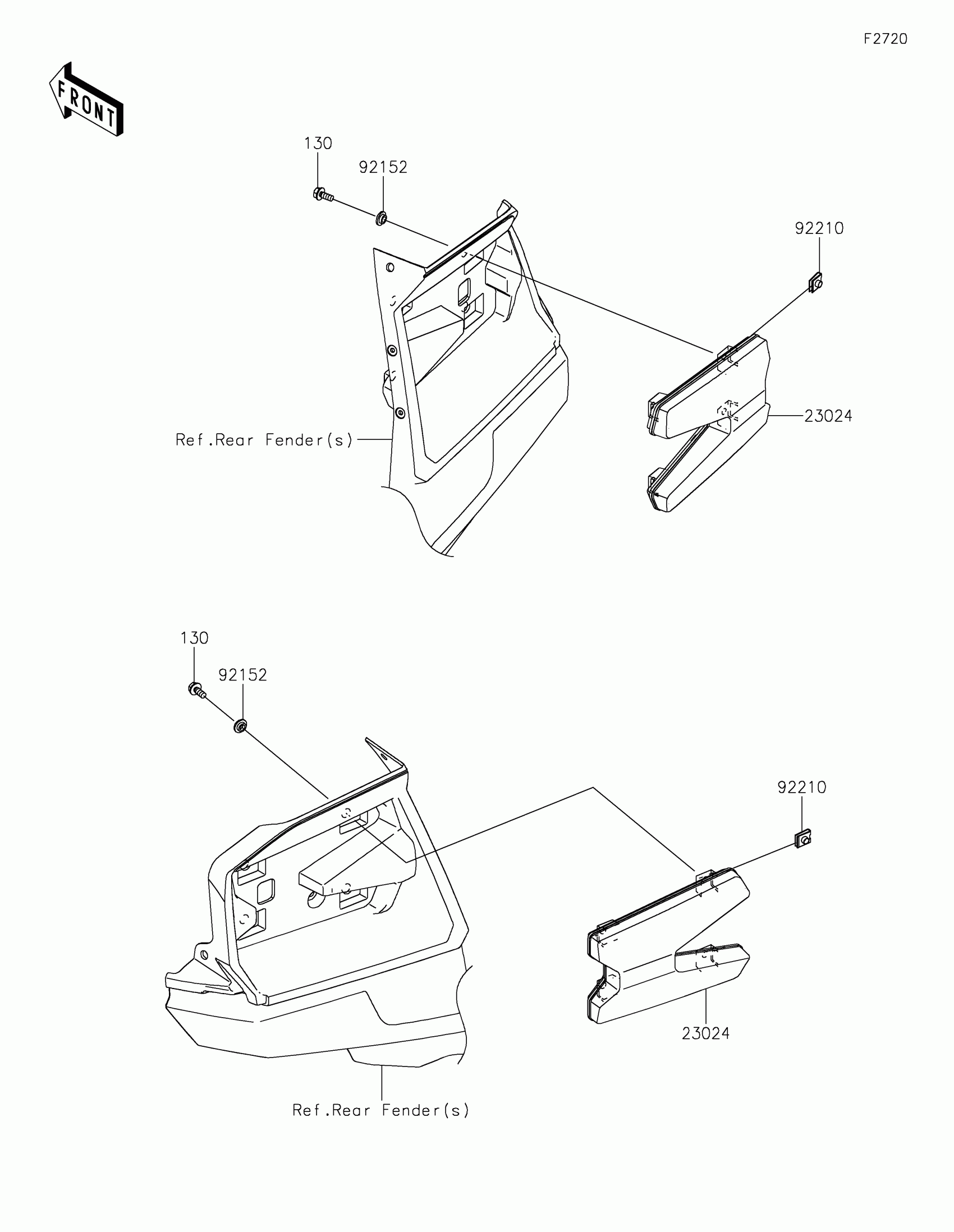 F2720

FRONT

130

92152

92210

23024

Ref.Rear Fender(s)

130

92152

92210

23024

Ref.Rear Fender(s)