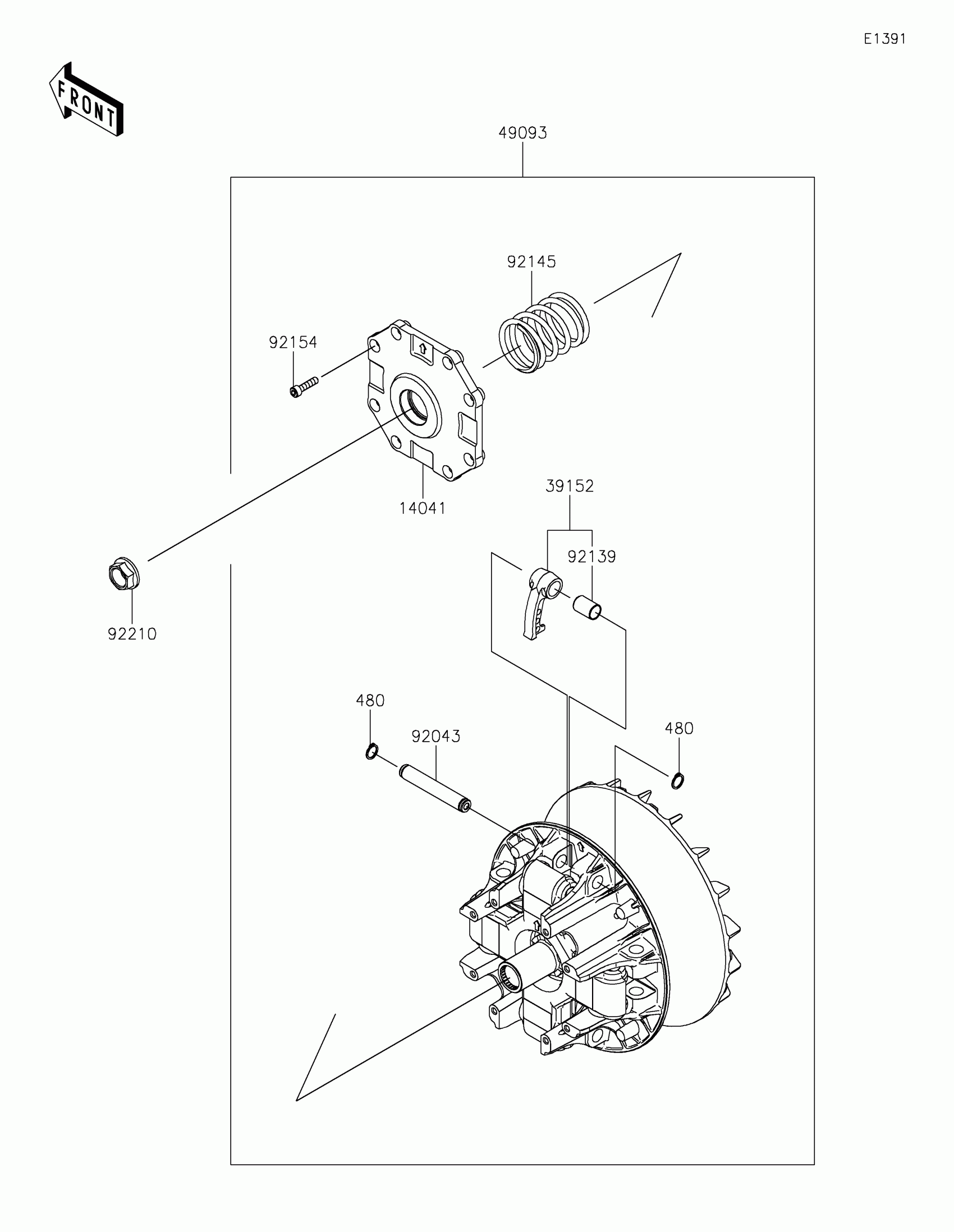 E1391

FRONT

49093

92145

92154

14041

39152

92139

92210

480

92043

480