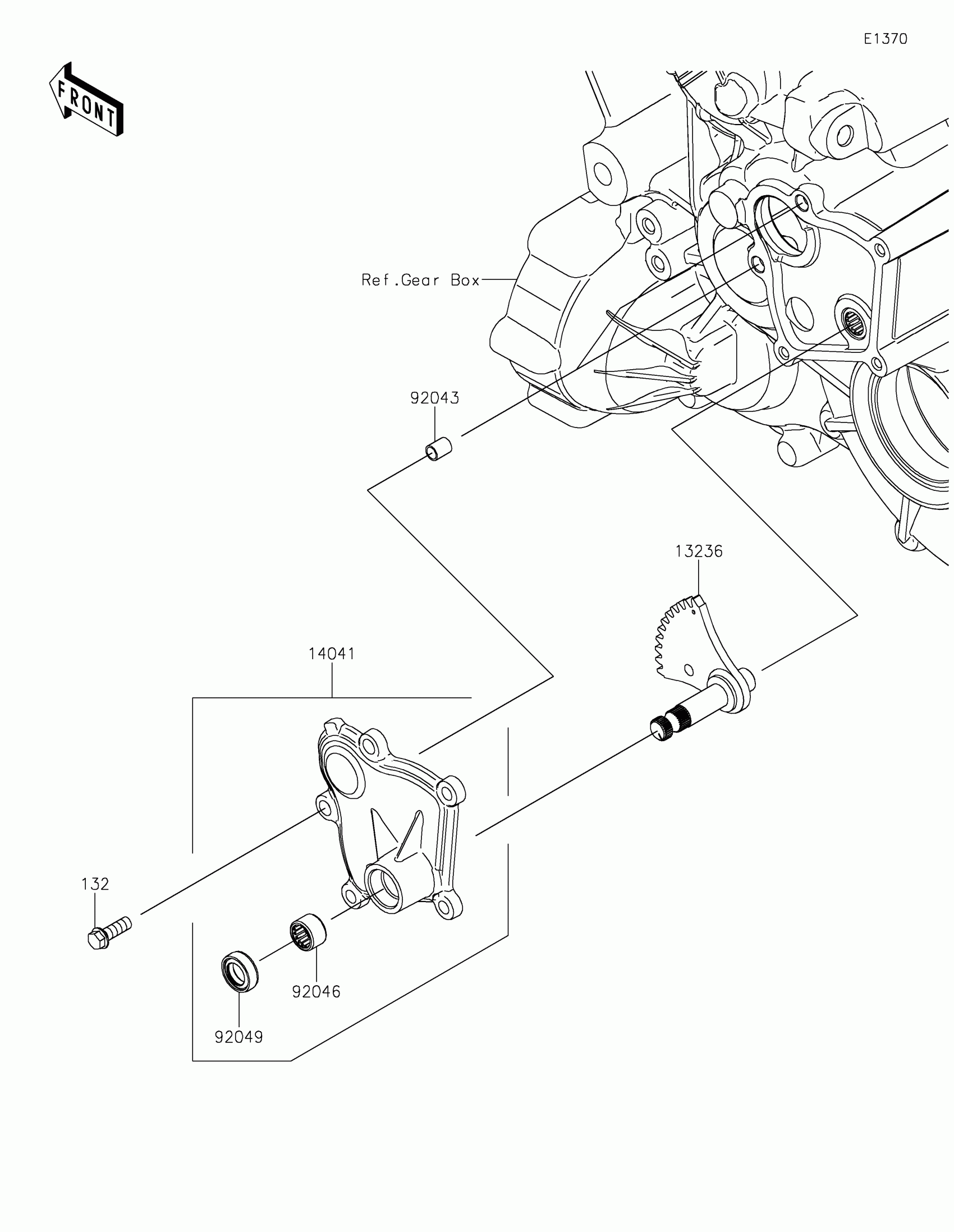 E1370

FRONT

Ref.Gear Box

92043

13236

14041

132

92046

92049