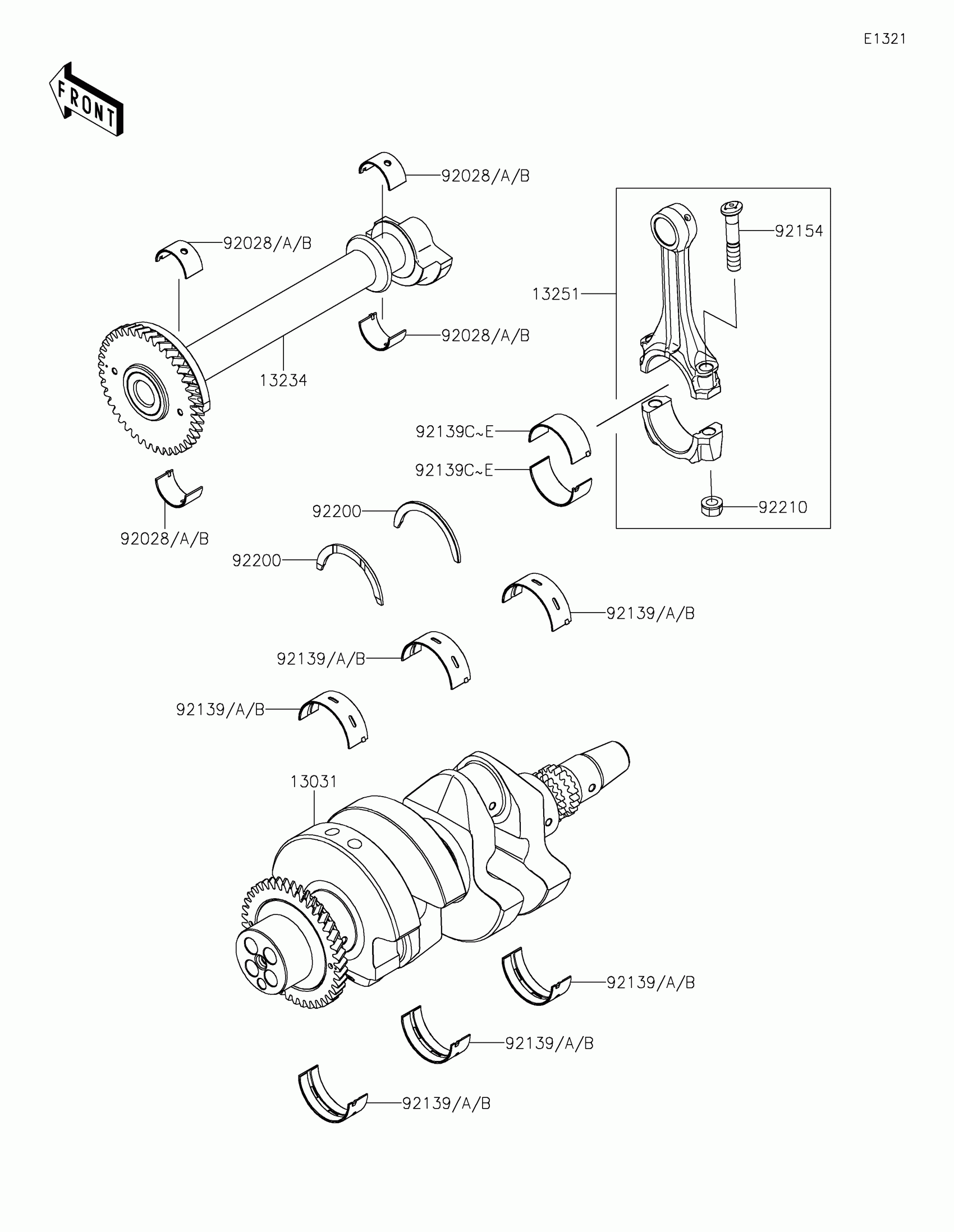 E1321

FRONT

92028/A/B

92028/A/B

92154

13251

92028/A/B

13234

92139C~E

92139C~E

92210

92028/A/B

92200

92200

92139/A/B

92139/A/B

92139/A/B

13031

92139/A/B

92139/A/B

92139/A/B