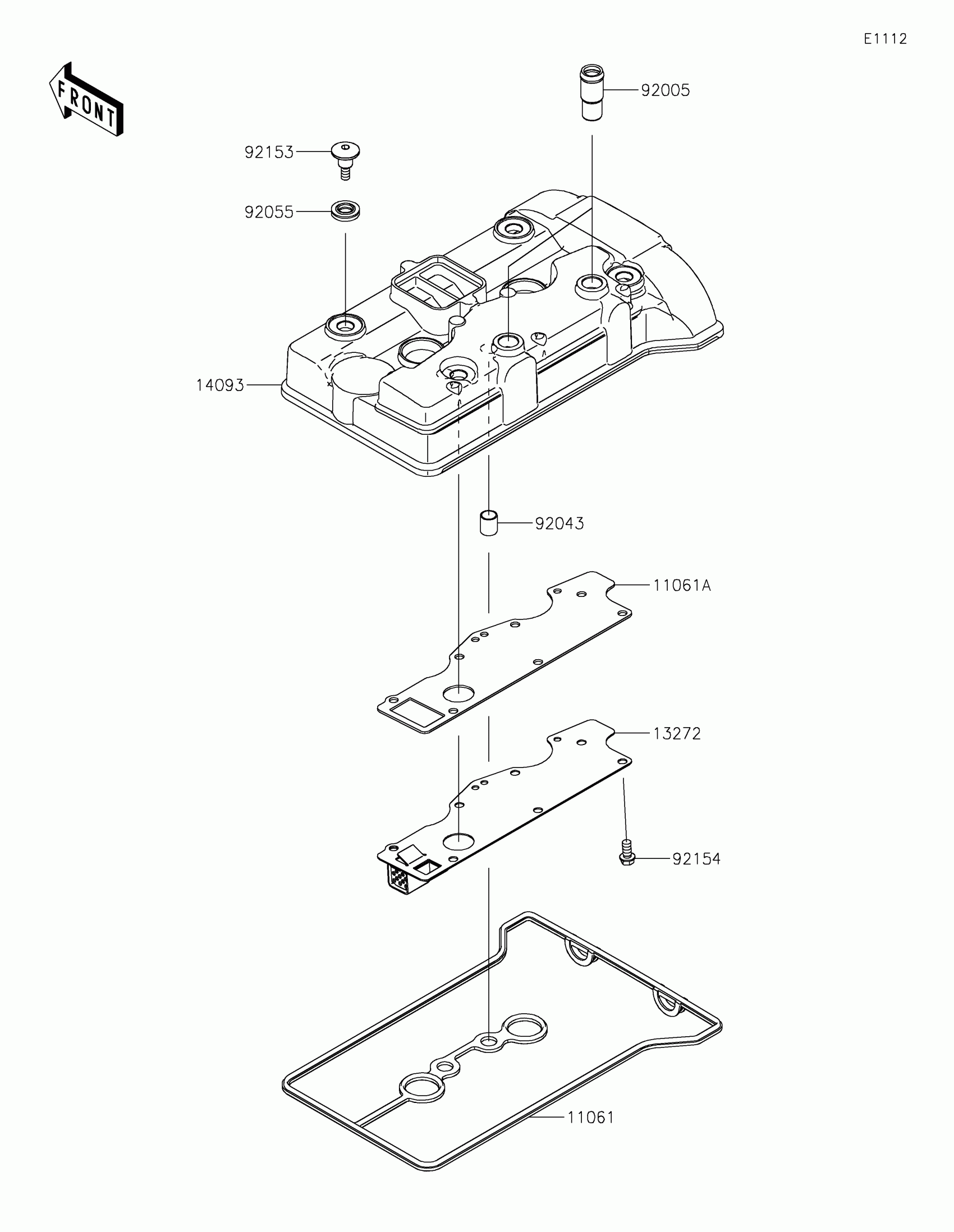 E1112

FRONT

92005

92153

92055

14093

92043

11061A

13272

92154

11061