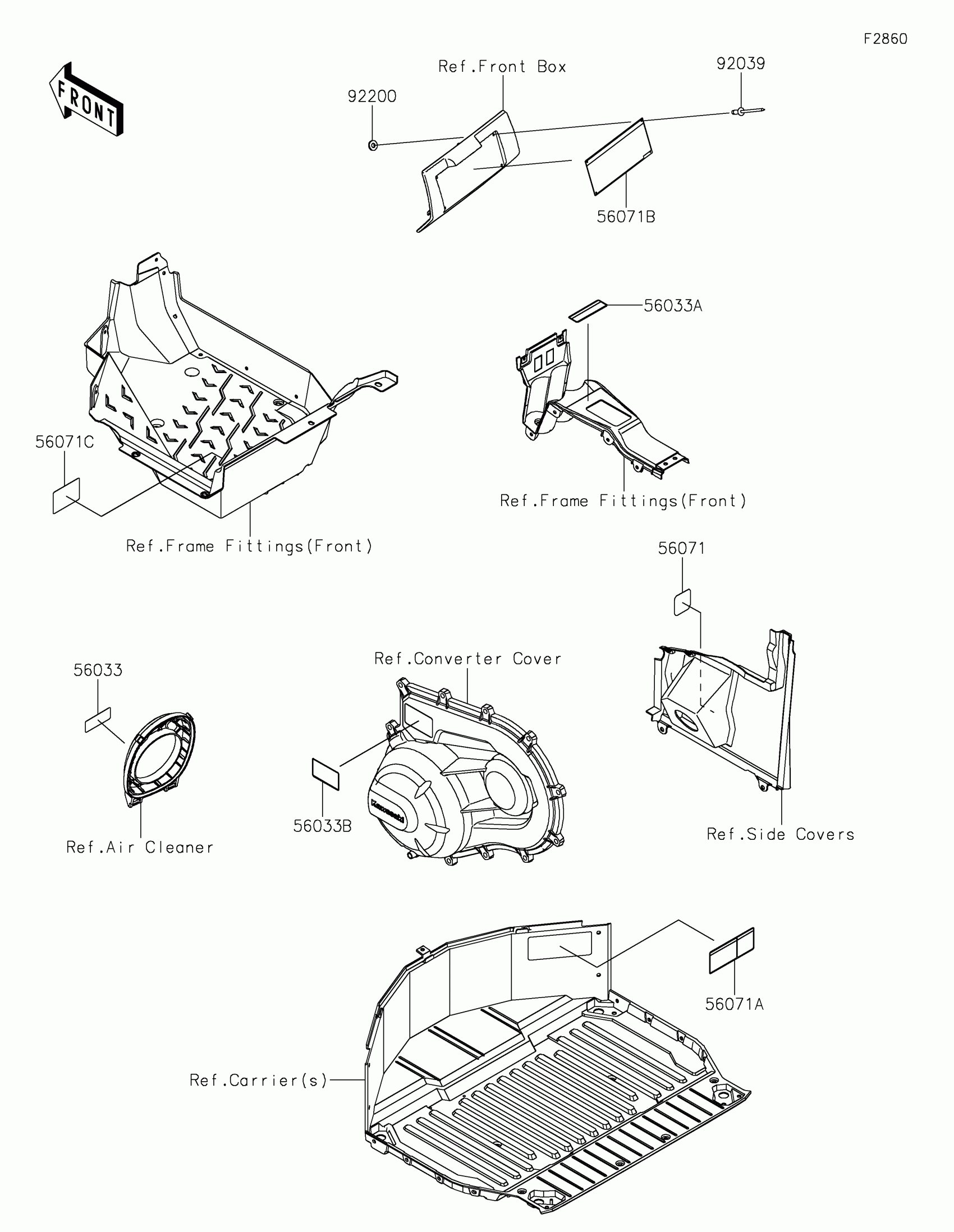 F2860

FRONT

Ref.Front Box

92039

92200

56071B

56033A

56071C

Ref.Frame Fittings(Front)

Ref.Frame Fittings(Front)

56071

56033

Ref.Converter Cover

Kawasaki

56033B

Ref.Air Cleaner

Ref.Side Covers

56071A

Ref.Carrier(s)