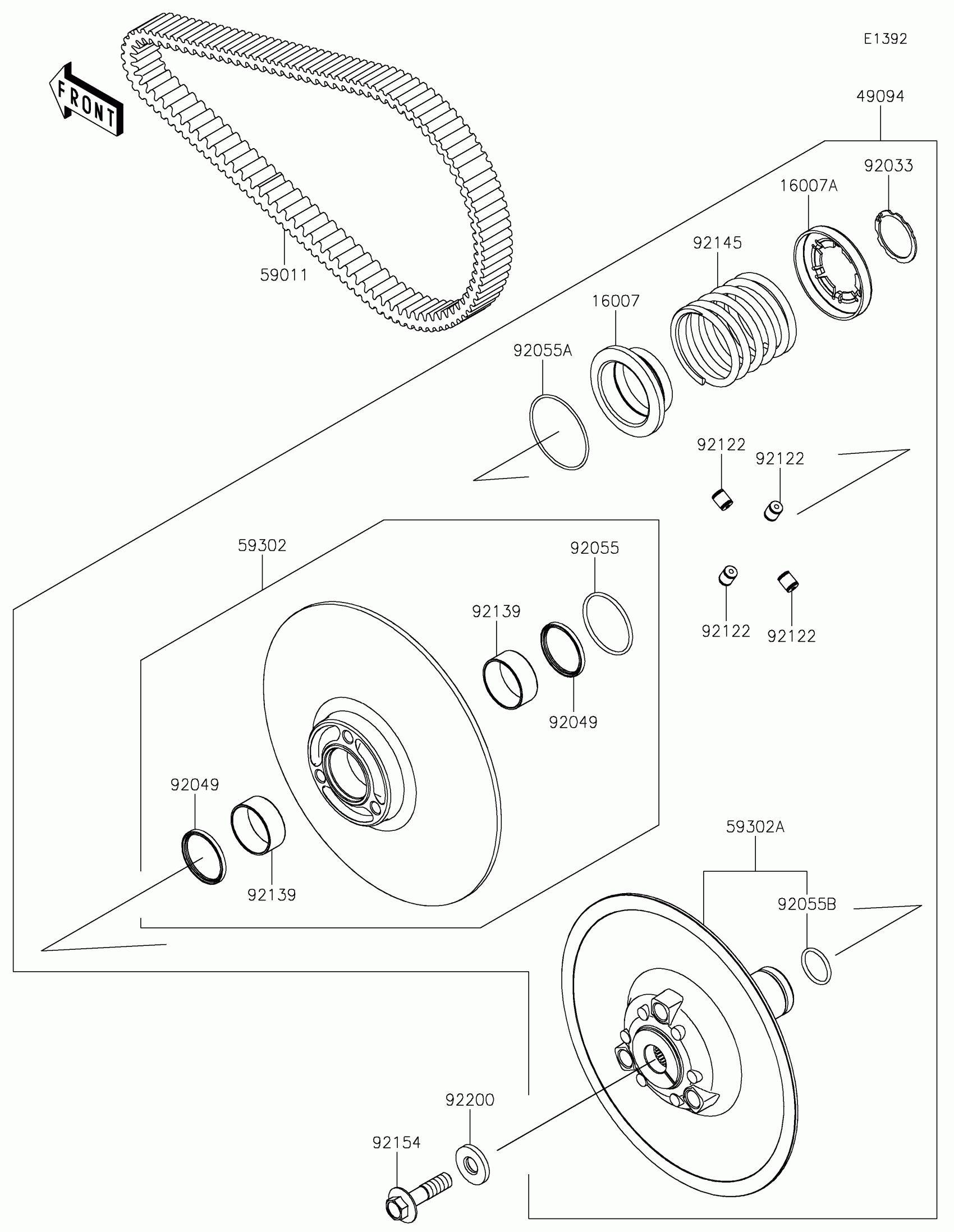 E1392

FRONT

49094

92033

16007A

92145

59011

16007

92055A

92122

92122

92122

92122

59302

92055

92139

92049

92049

92139

59302A

92055B

92200

92154