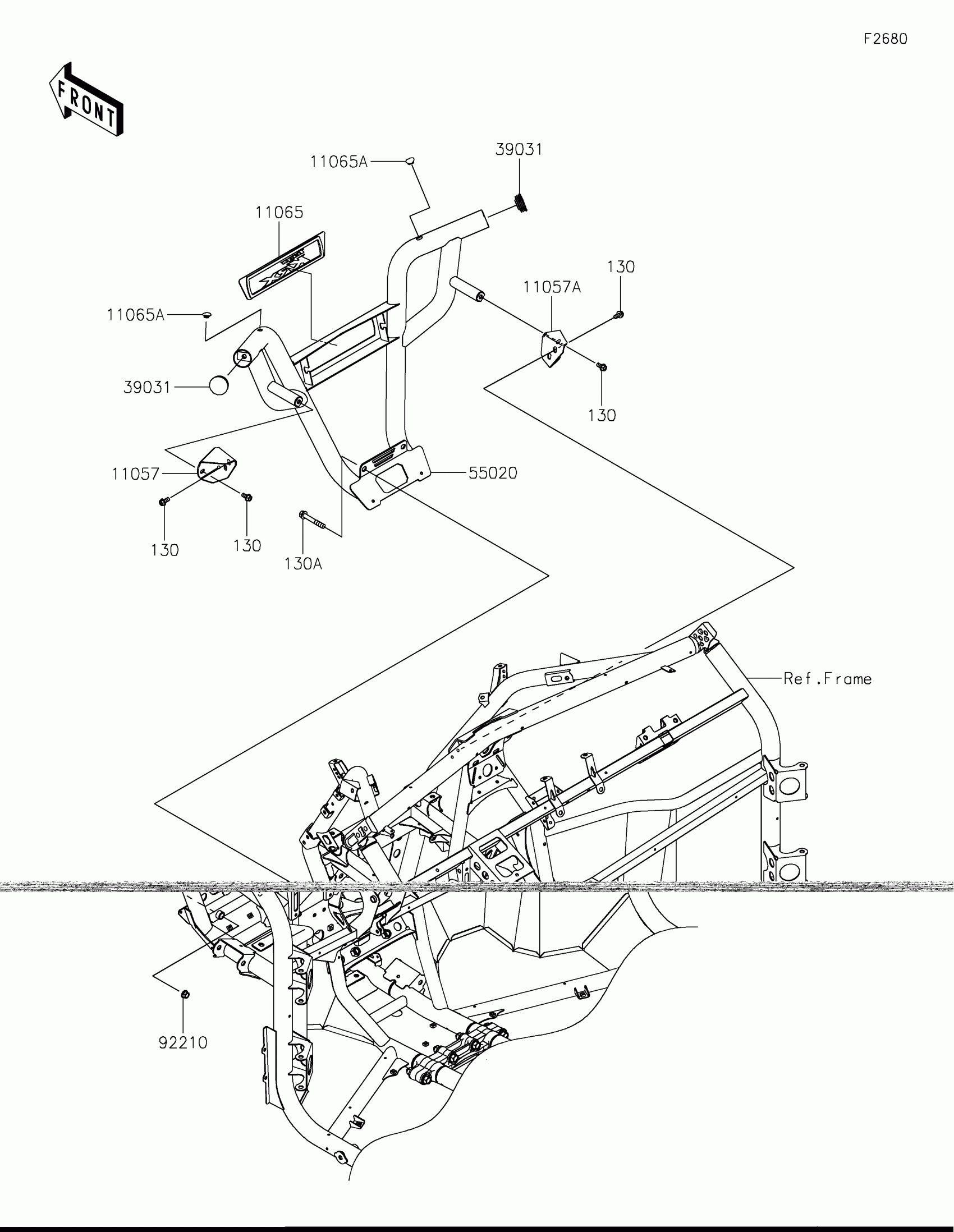 F2680

FRONT

11065A

39031

11065

130

11057A

11065A

39031

130

11057

55020

130

130

130A

Ref.Frame

92210