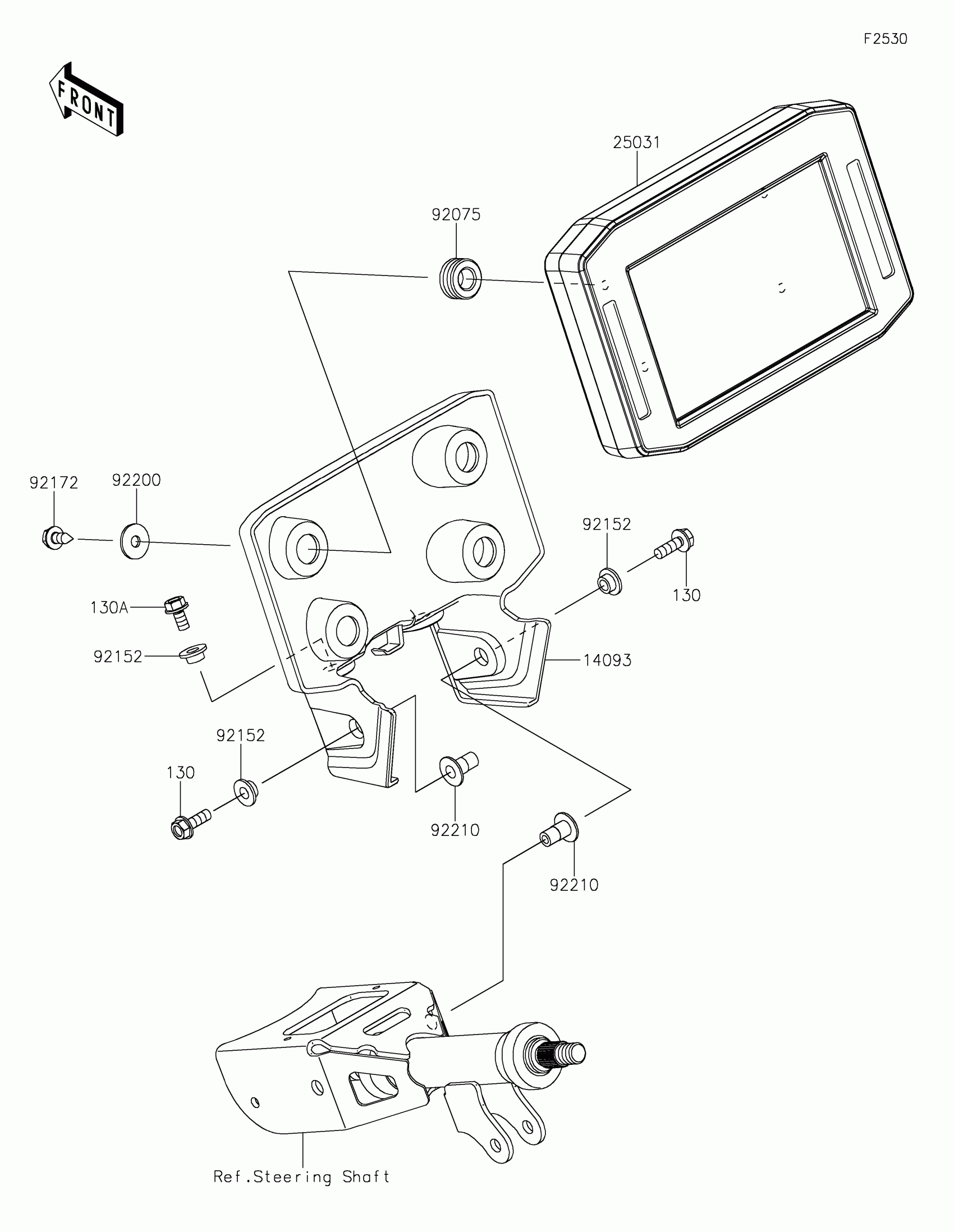 F2530

FRONT

25031

92075

92172

92200

92152

130

130A

92152

14093

92152

130

92210

92210

Ref.Steering Shaft