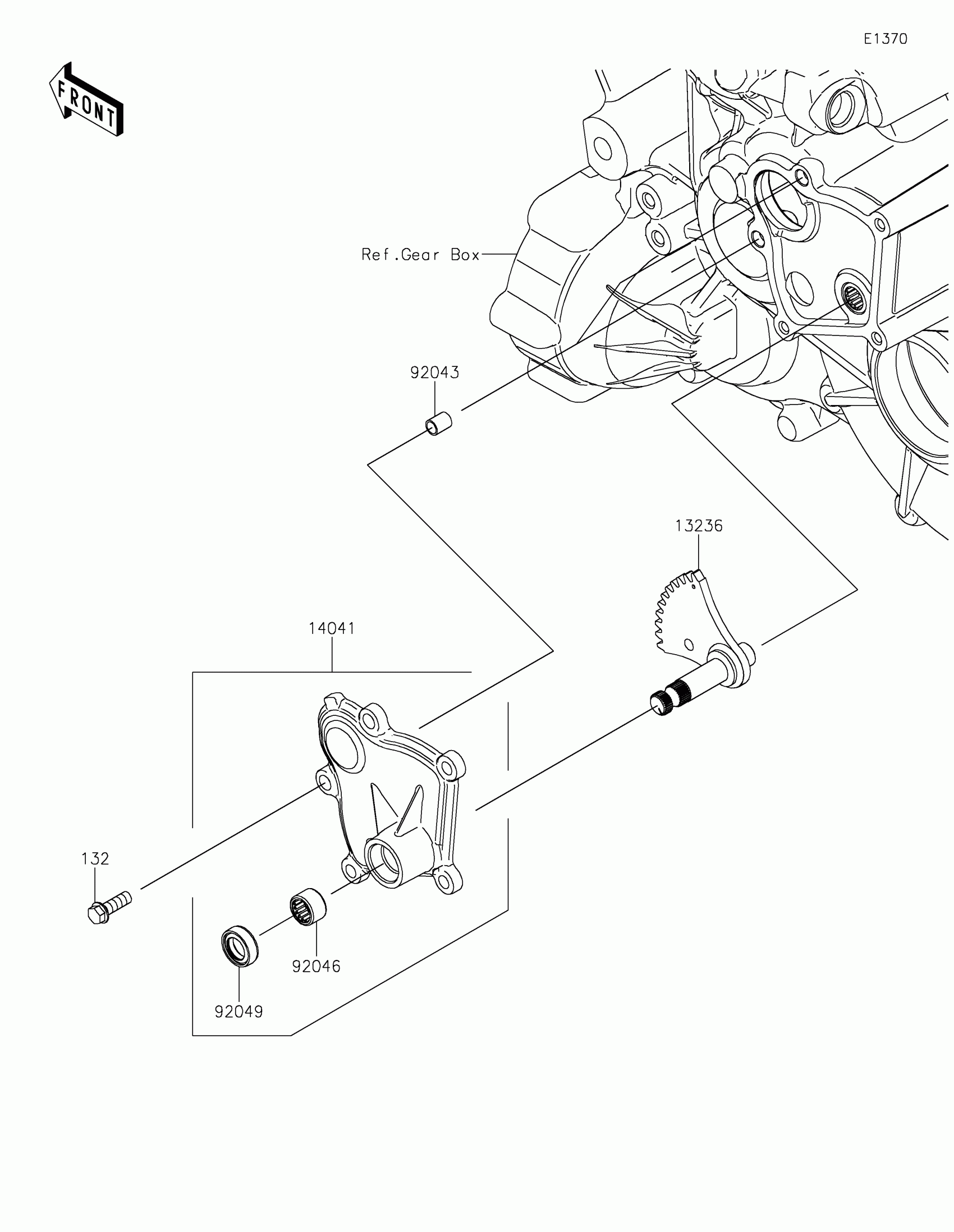 E1370

FRONT

Ref.Gear Box

92043

13236

14041

132

92046

92049