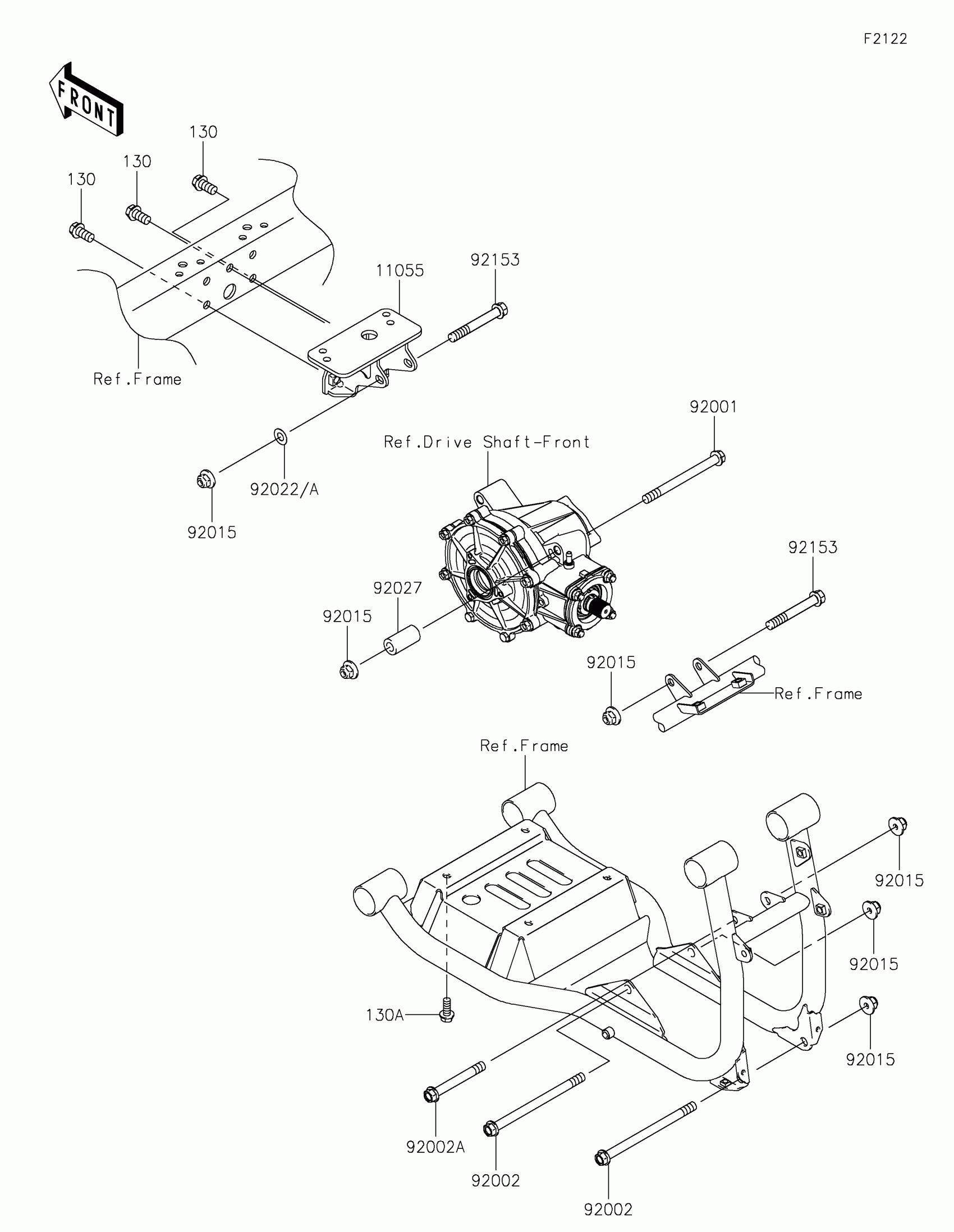 F2122

FRONT

130

130

130

11055

92153

Ref.Frame

92001

Ref.Drive Shaft-Front

92022/A

92015

92153

92027

92015

92015

Ref.Frame

Ref.Frame

92015

92015

130A

92015

92002A

92002

92002