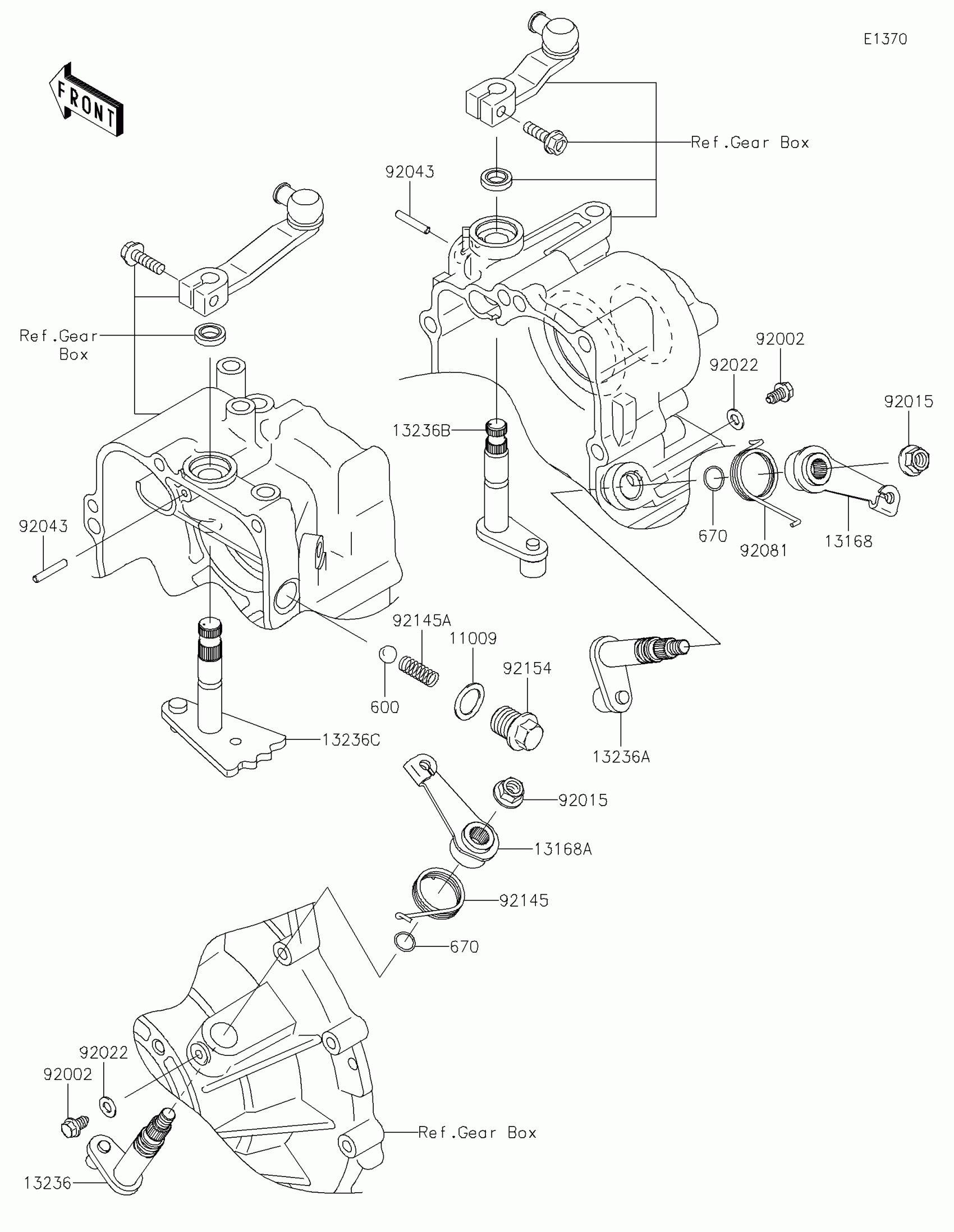 E1370

FRONT

Ref.Gear Box

92043

Ref.Gear Box

92002

92022

92015

13236B

670

92081

13168

92043

92145A

11009

92154

600

13236C

13236A

92015

13168A

92145

670

92022

92002

Ref.Gear Box

13236